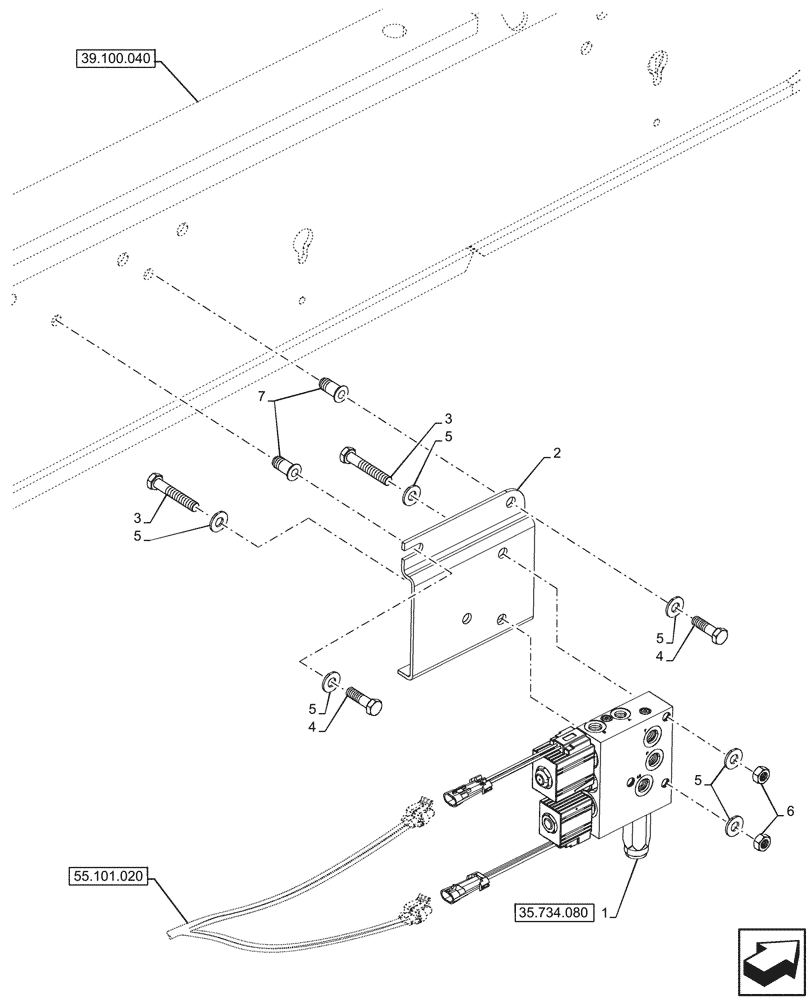 39.100.040

7
3
5
2
3
5
5
4
5
4
5
6
55.101.020
35.734.080
1