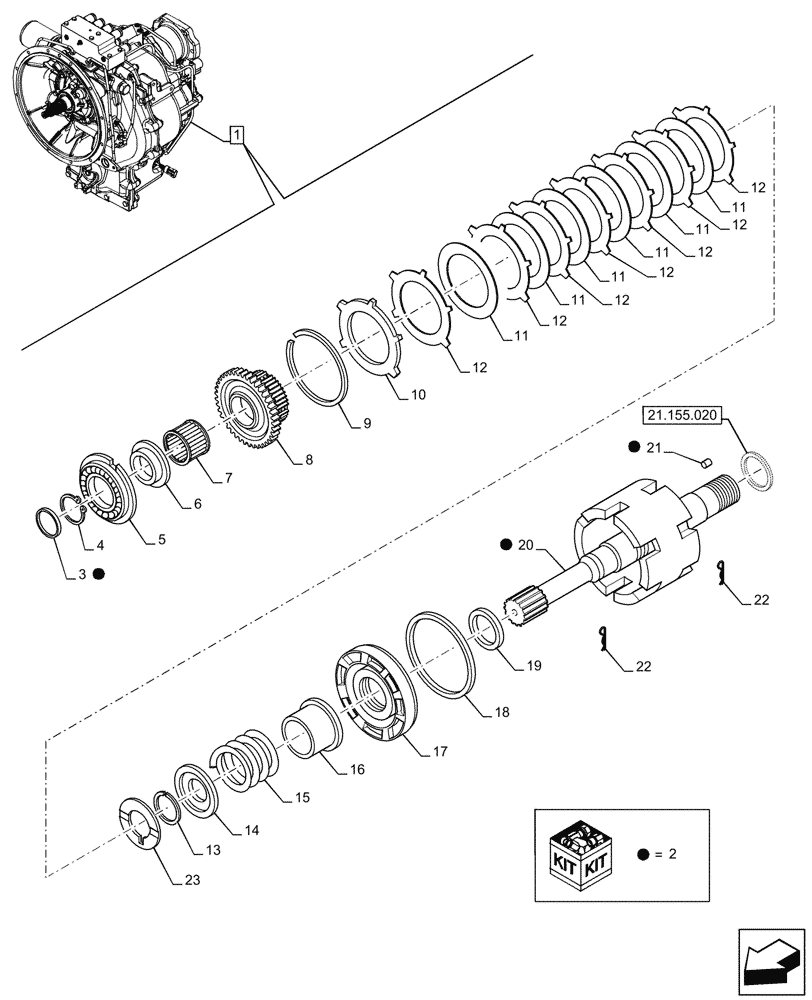 1
12
11
12
11
12
11
12
11
12
11
12
11
12
10
9
8
7
6
5
4
3 ●
21.155.020
● 21
● 20
22
22
19
18
17
16
15
14
13
23
KIT KIT
● = 2