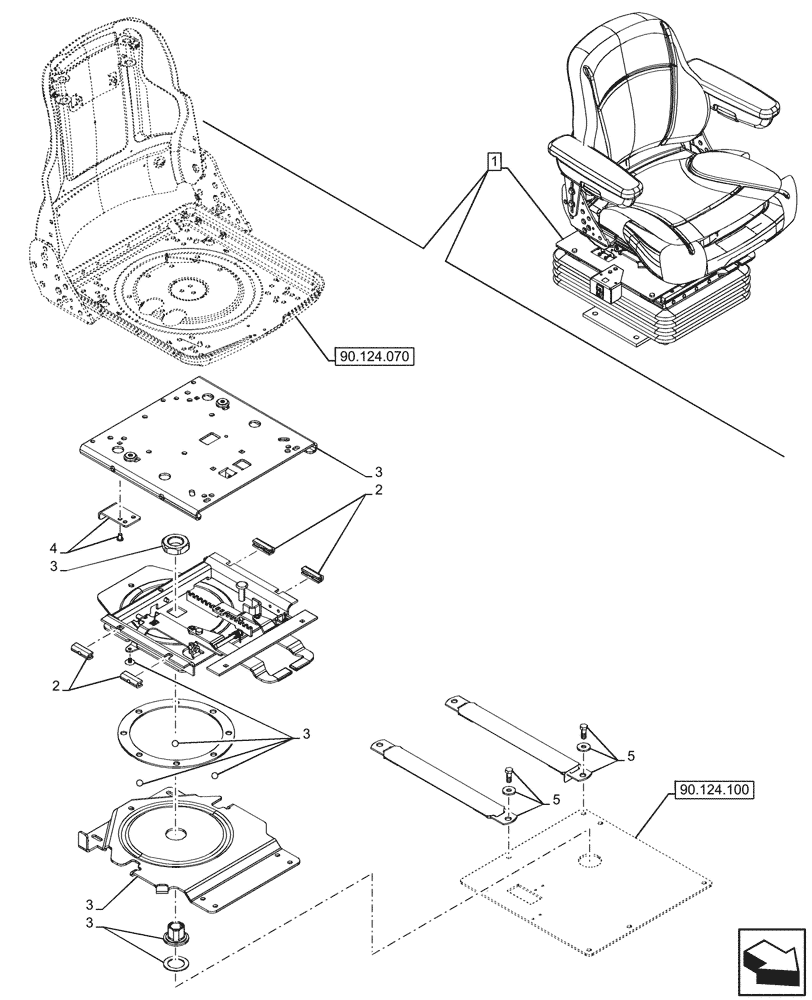 1

90.124.070

3

2

4

3

2

3

5

5

90.124.100

3

3