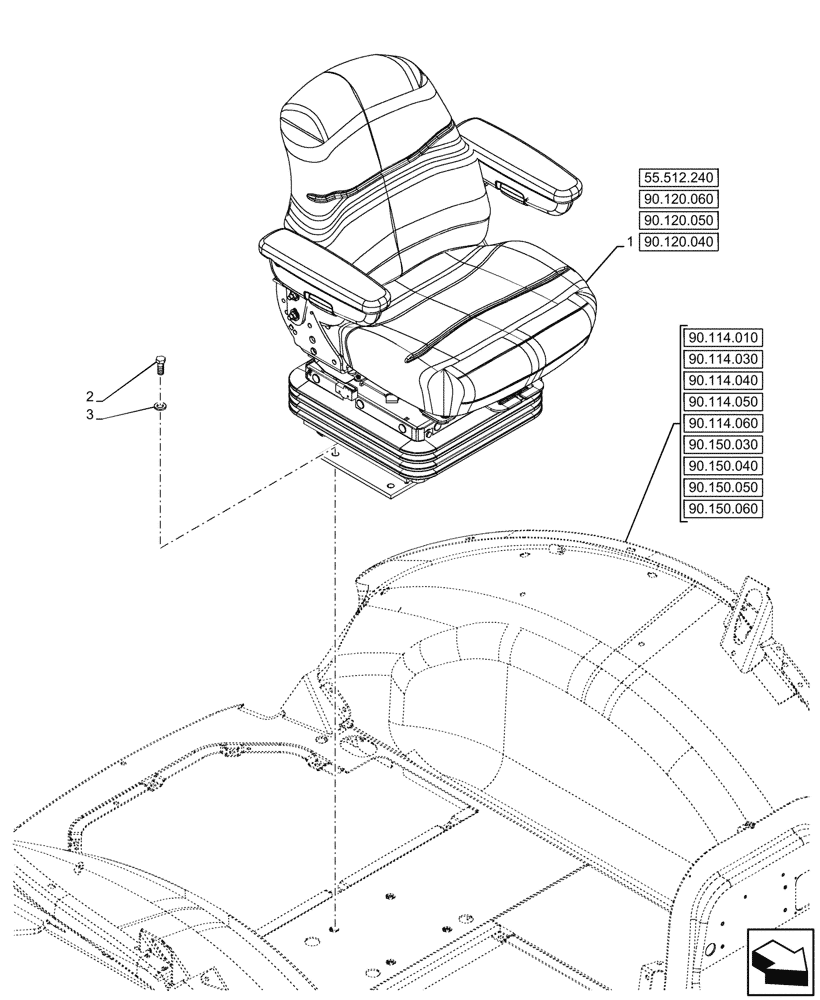 55.512.240
90.120.060
90.120.050
1 90.120.040

90.114.010
90.114.030
90.114.040
90.114.050
90.114.060
90.150.030
90.150.040
90.150.050
90.150.060

2
3