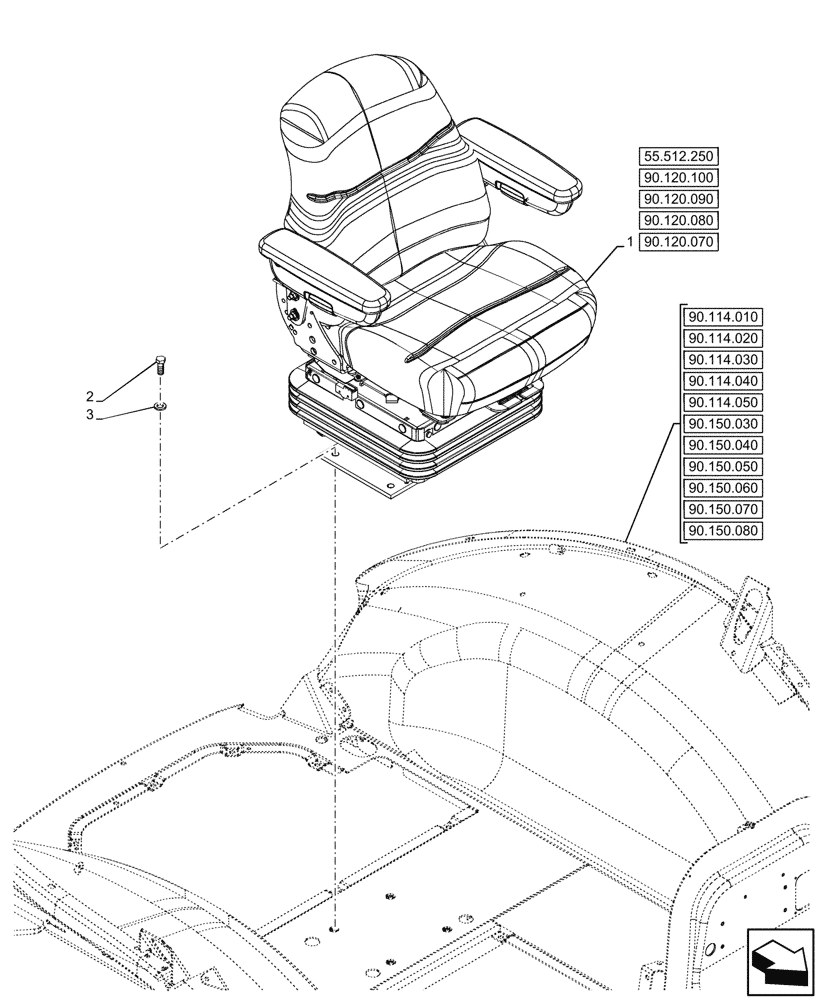 55.512.250
90.120.100
90.120.090
90.120.080
1
90.120.070

90.114.010
90.114.020
90.114.030
90.114.040
90.114.050
90.150.030
90.150.040
90.150.050
90.150.060
90.150.070
90.150.080

2
3