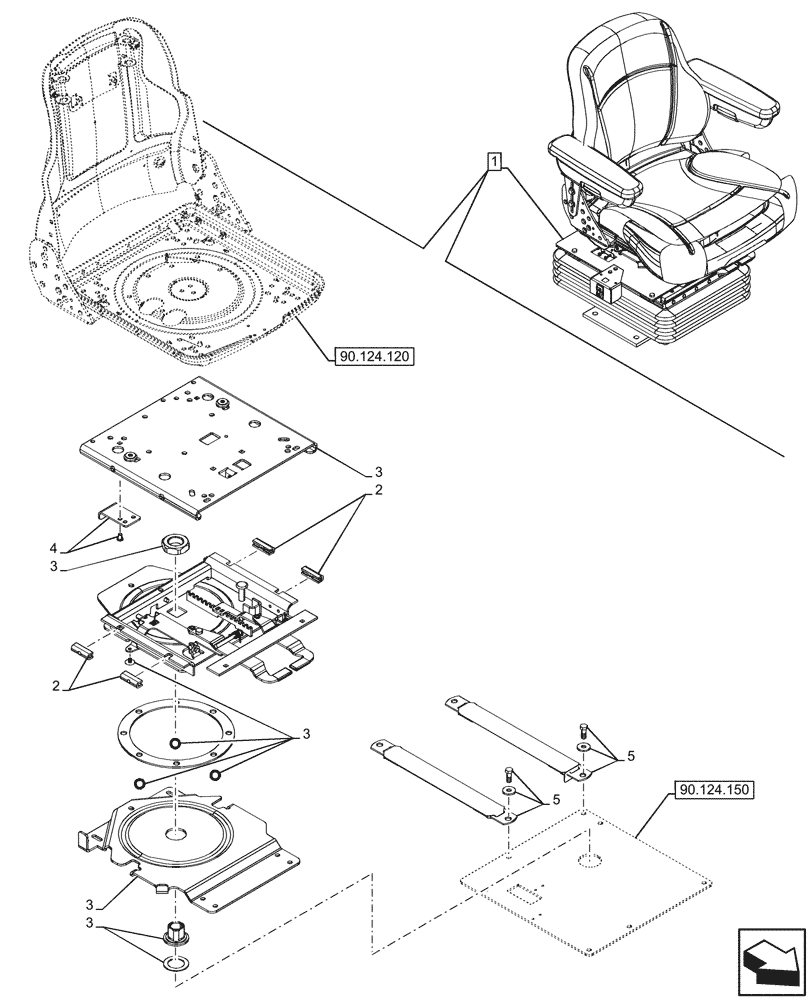 1
90.124.120
3
2
4
3
2
3
5
5
90.124.150
3
3