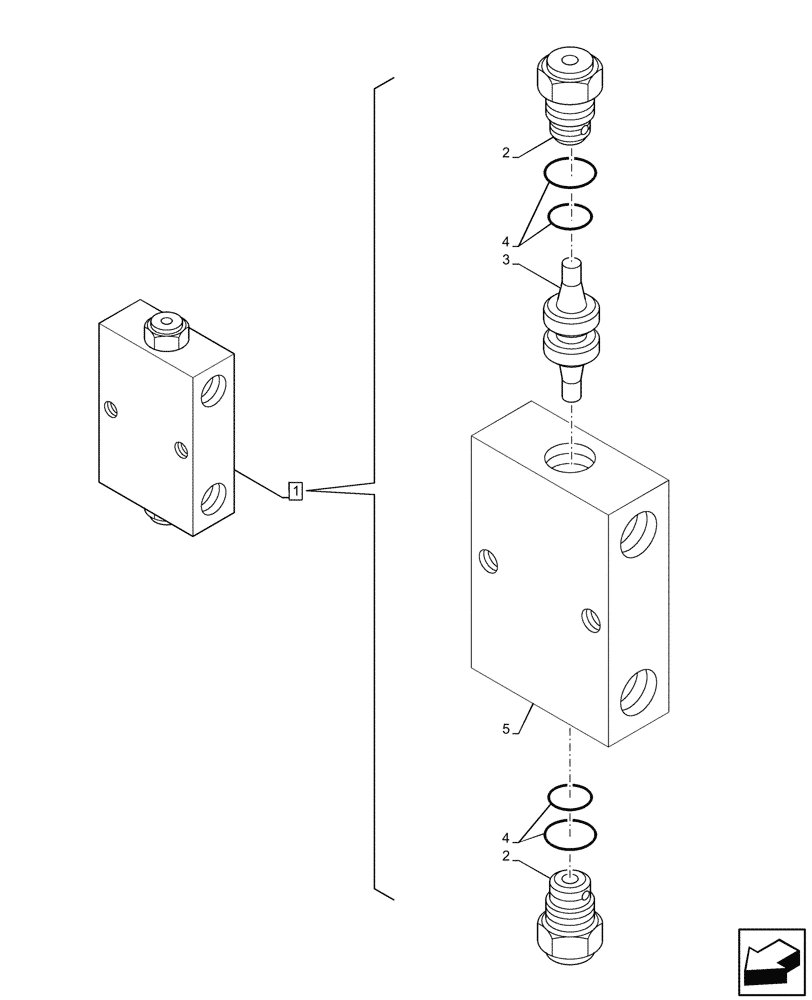 2
4
3
1
5
4
2