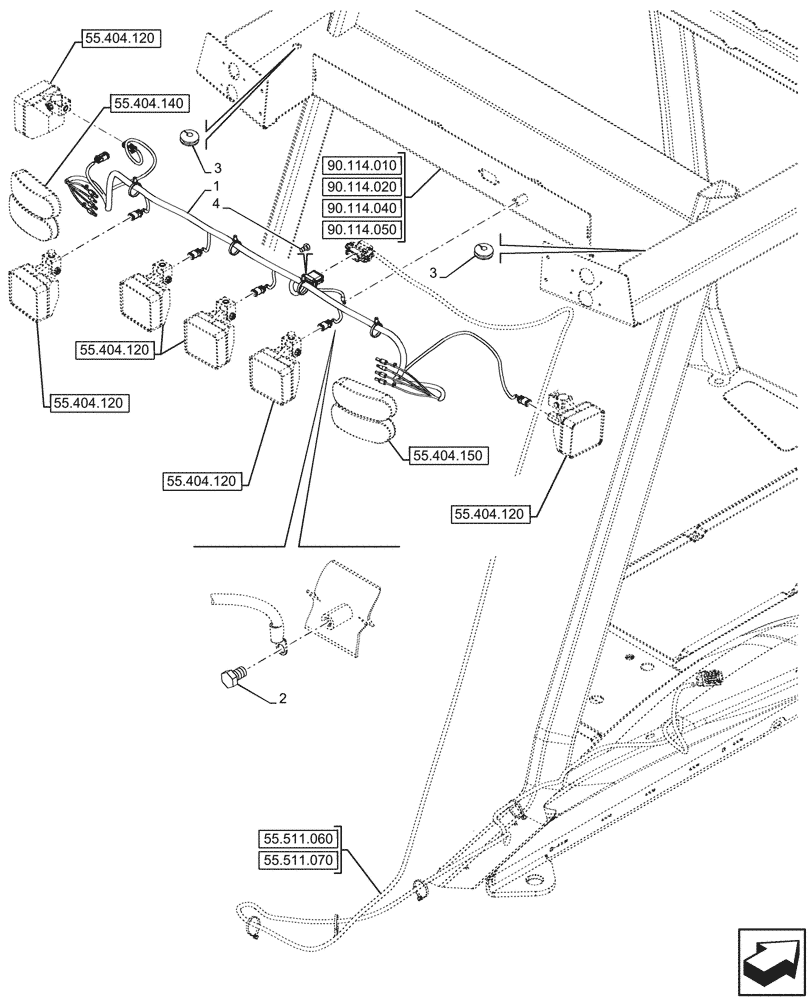 55.404.120

55.404.140

3

1

4

90.114.010
90.114.020
90.114.040
90.114.050

3

55.404.120

55.404.120

55.404.120

55.404.150

55.404.120

2

55.511.060
55.511.070