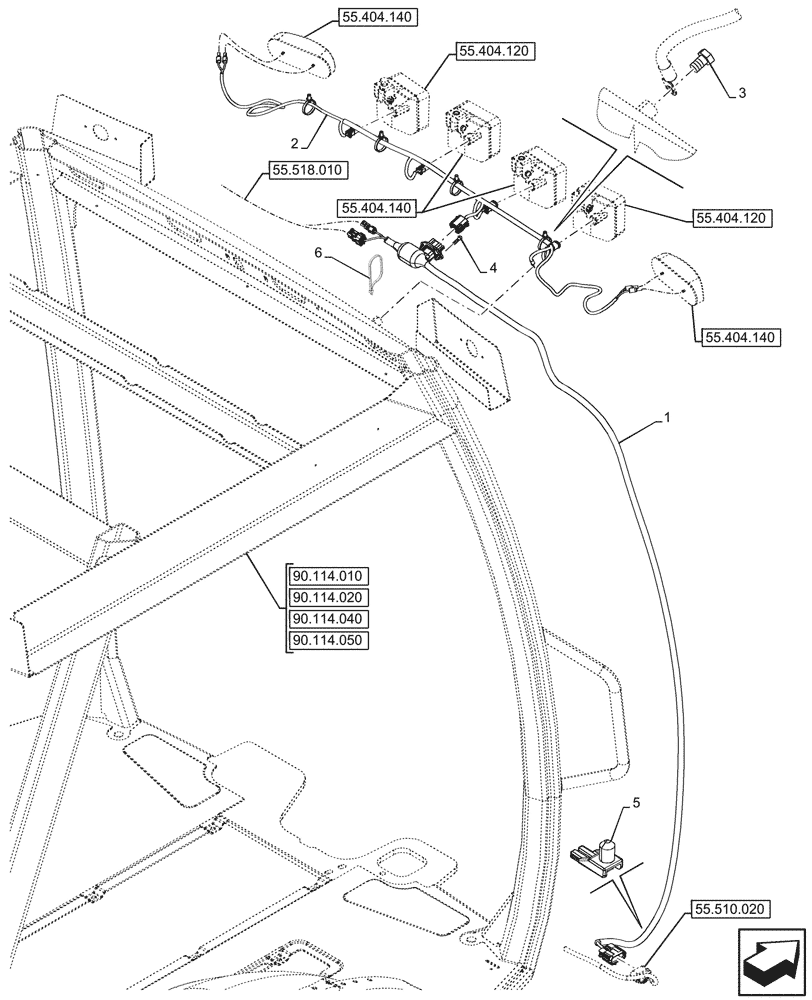 55.404.140
55.404.120
3
2
55.518.010
55.404.140
55.404.120
6
4
55.404.140
1
90.114.010
90.114.020
90.114.040
90.114.050
5
55.510.020