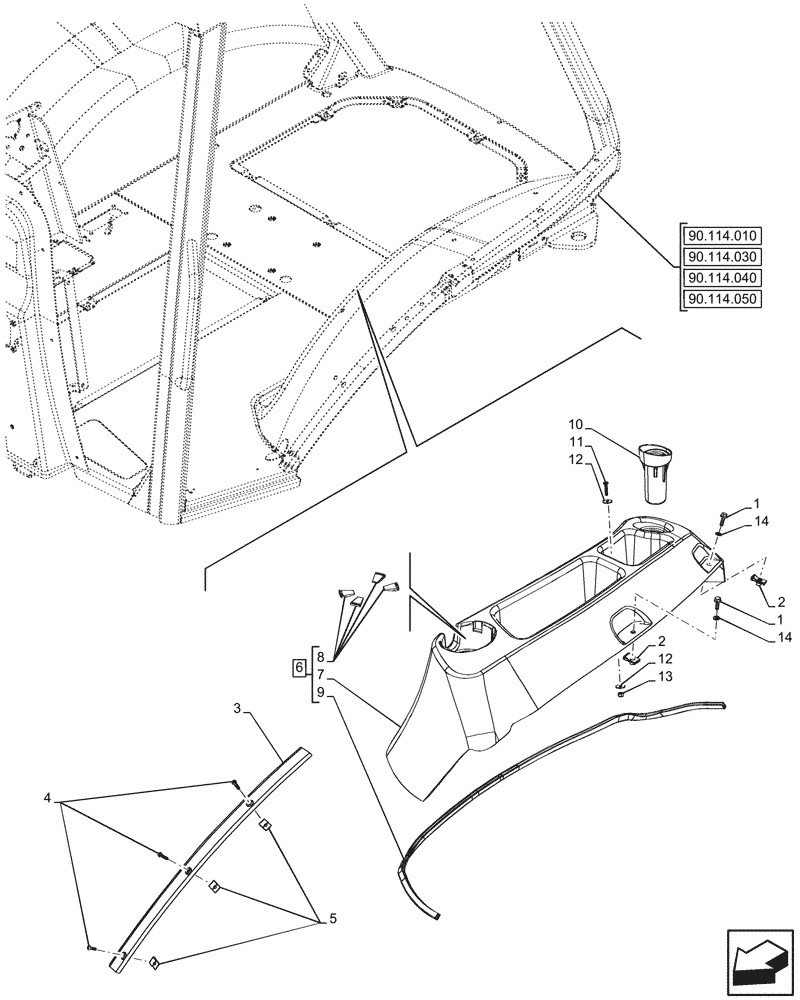 90.114.010
90.114.030
90.114.040
90.114.050

10
11
12

1
14
2
1
14
2
12
13

6
8
7
9

3
4
5