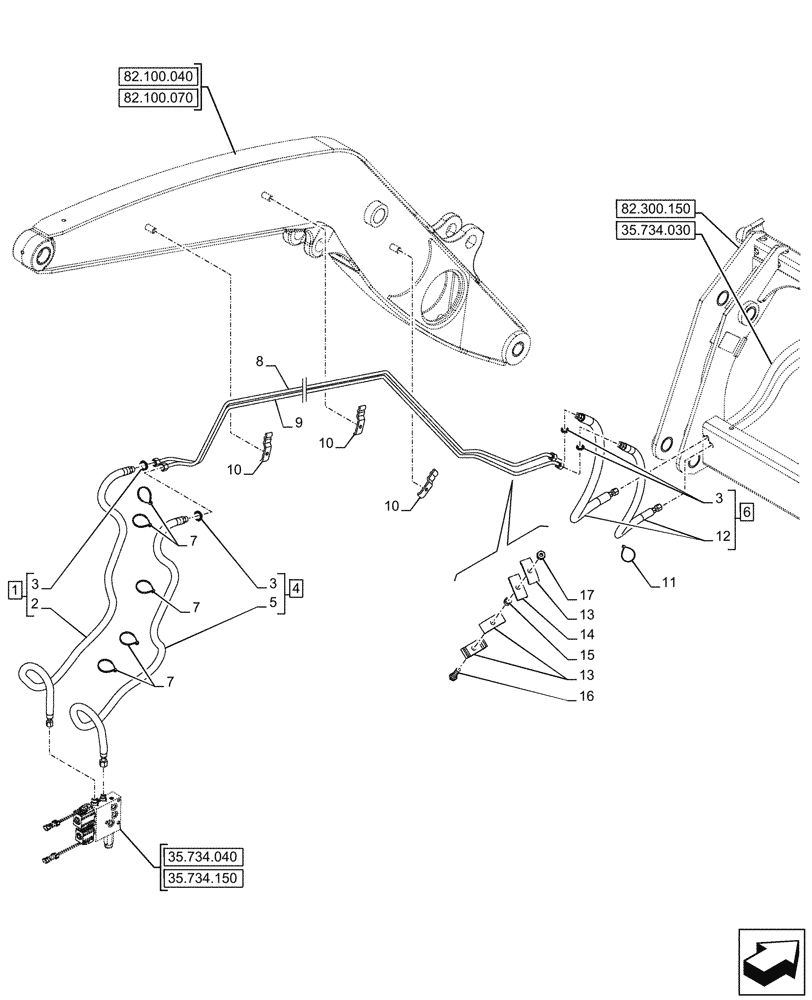 82.100.040
82.100.070

82.300.150
35.734.030

8
9
10
10
10
3
6
12
11
1
3
2
7
7
7
3
4
5
17
13
14
15
13
16
35.734.040
35.734.150