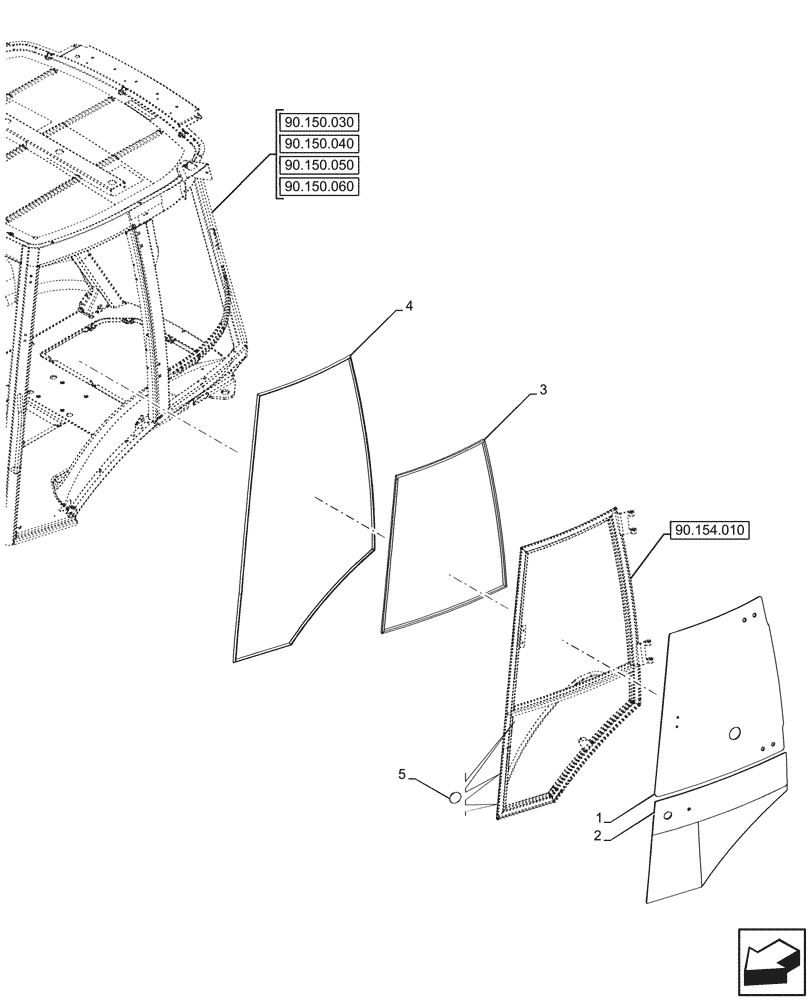 90.150.030
90.150.040
90.150.050
90.150.060

4

3

90.154.010

5

1
2