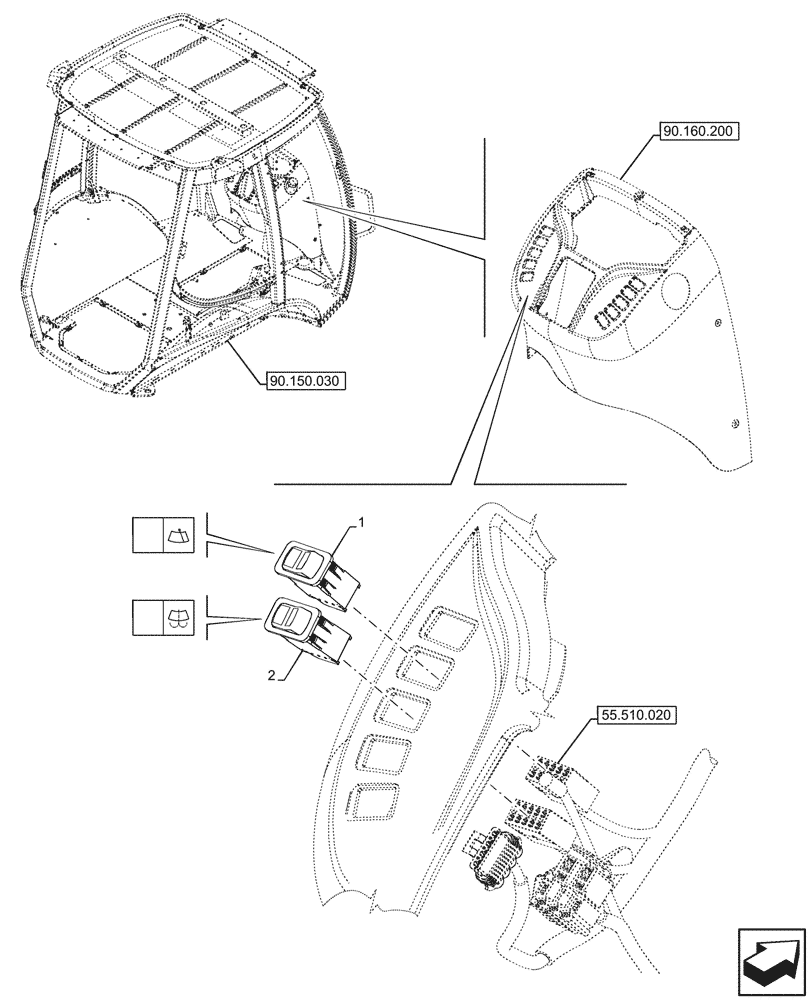 90.160.200

90.150.030

1

2

55.510.020