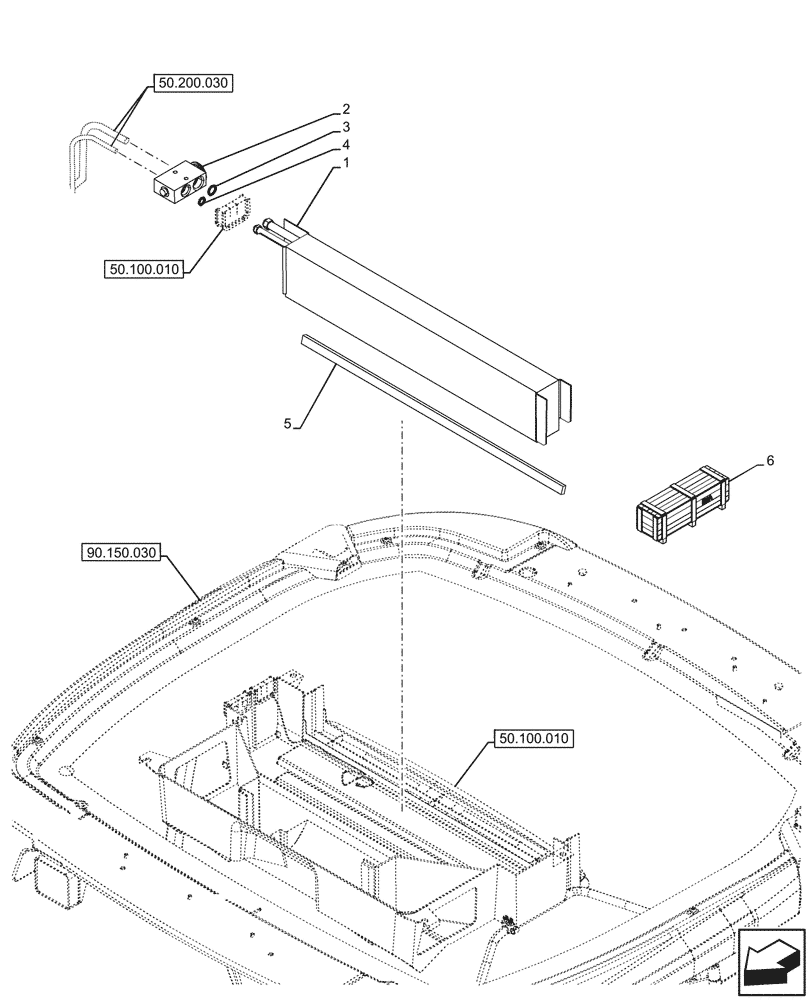 50.200.030
2
3
4
1
50.100.010
5
6
90.150.030
50.100.010