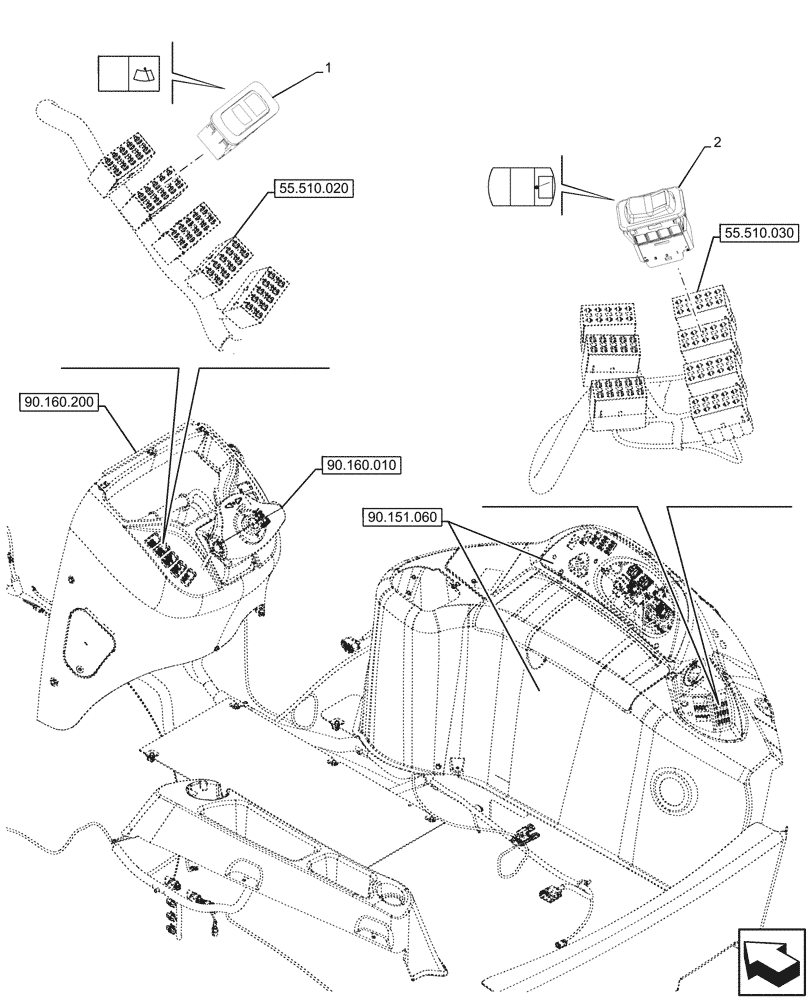 1

2

55.510.020

55.510.030

90.160.200

90.160.010

90.151.060