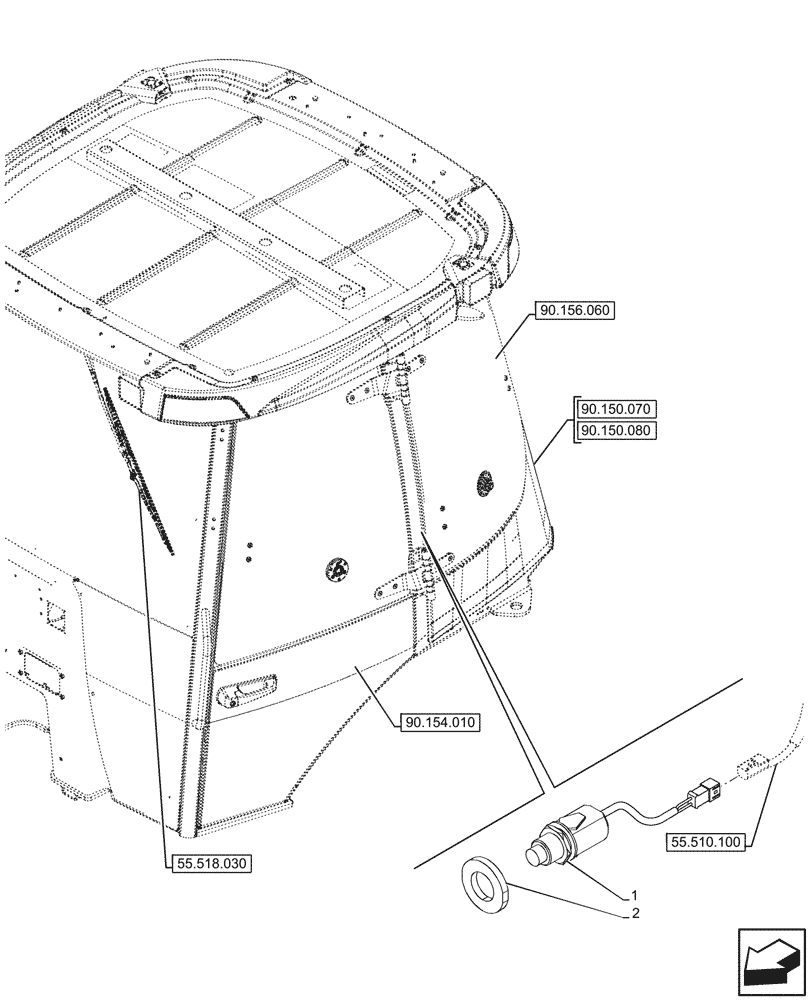 90.156.060

90.150.070
90.150.080

90.154.010

55.518.030

55.510.100

1
2