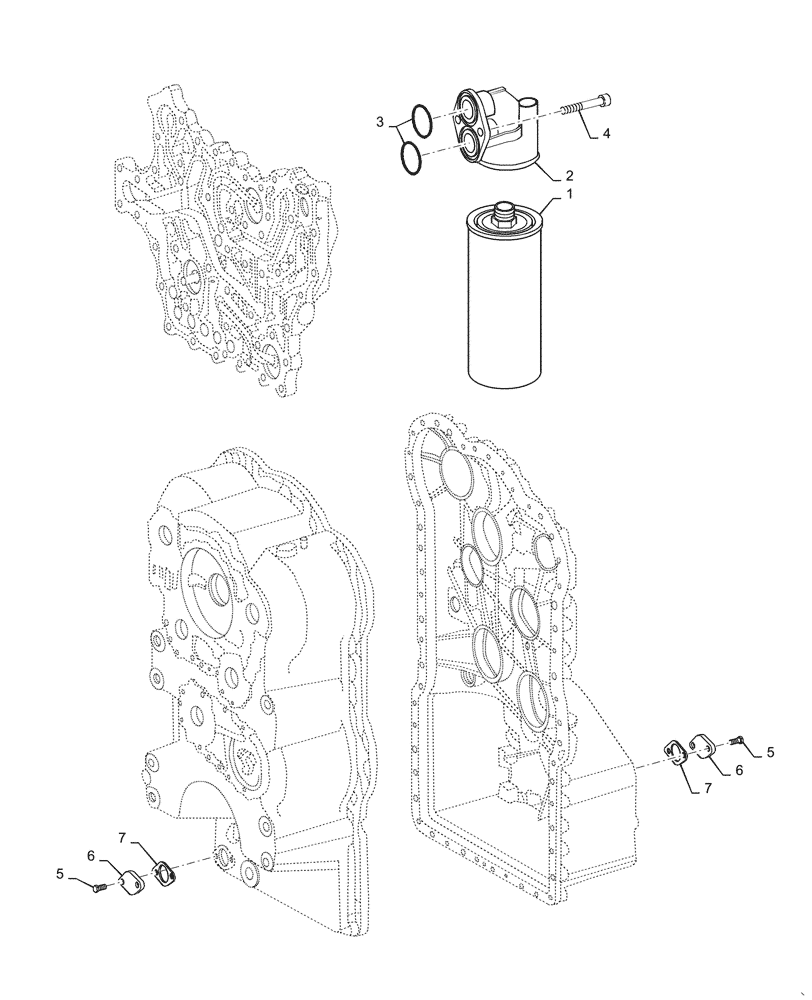 3
4
2
1
5
6
7
7
6
5