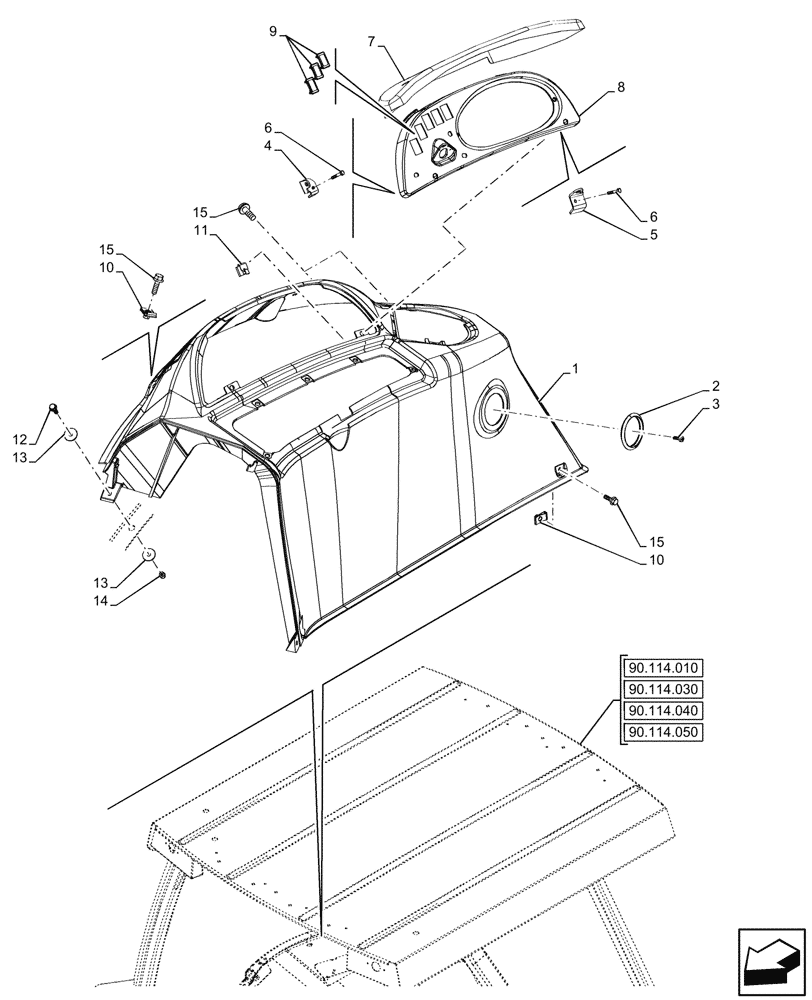 9
7
8
6
4
15
11
6
5
15
10
1
2
3
12
13
15
10
13
14
90.114.010
90.114.030
90.114.040
90.114.050