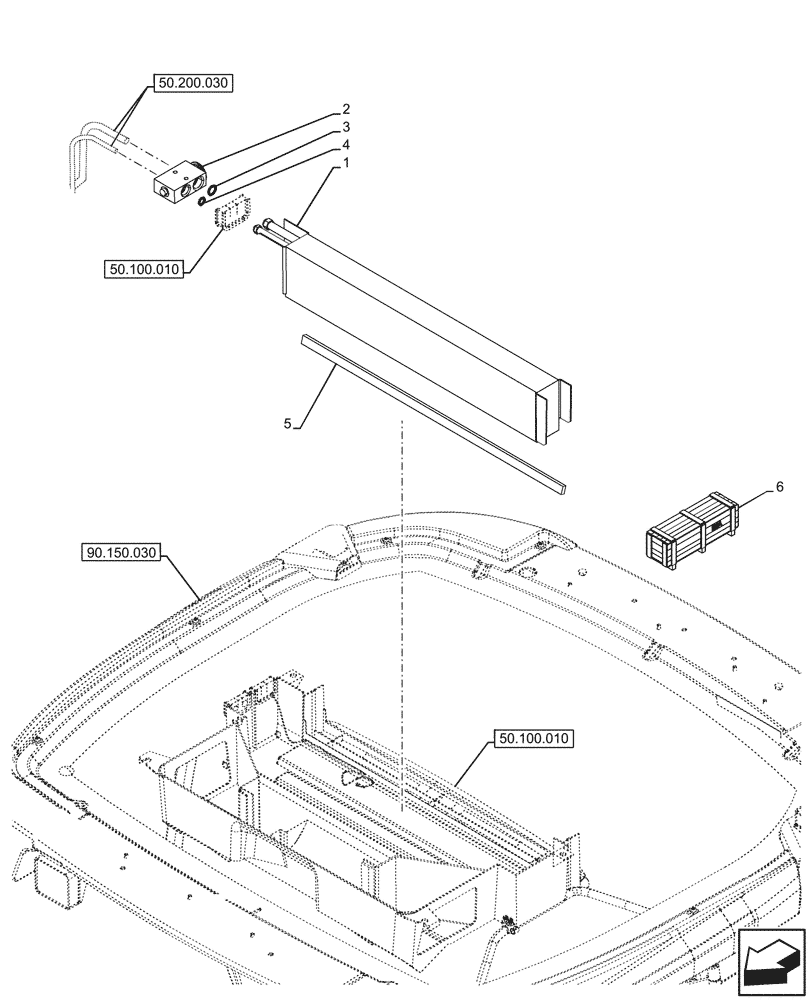 50.200.030
2
3
4
1
50.100.010
5
6
90.150.030
50.100.010