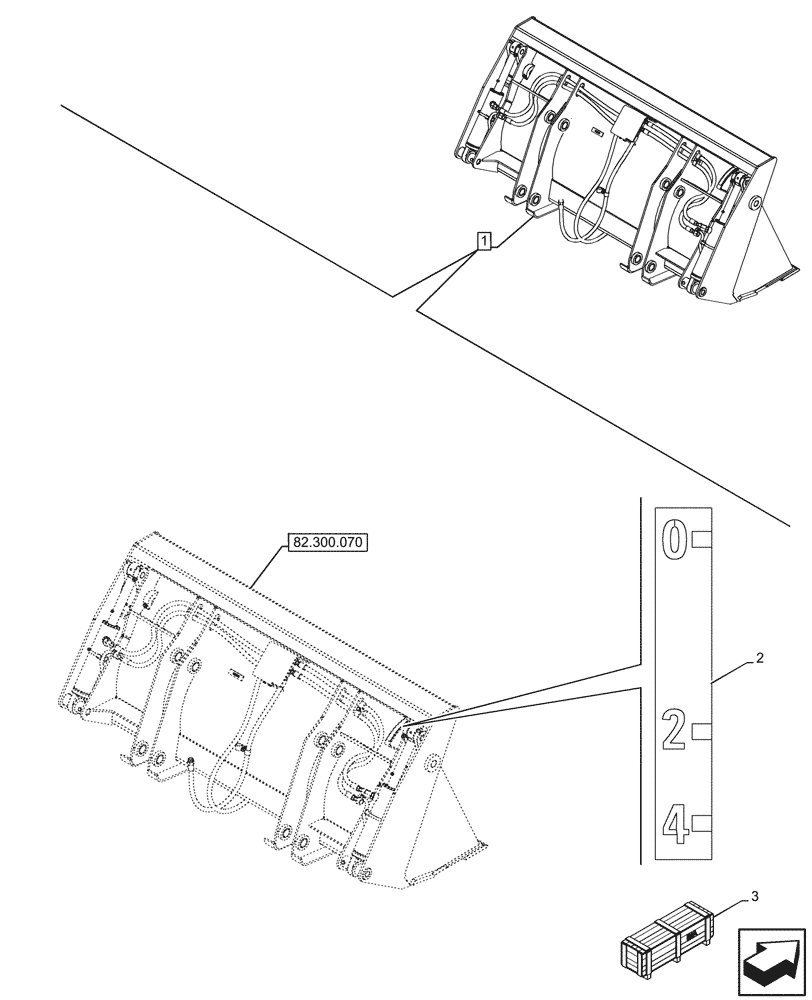 1

82.300.070

0

2

4

2

3