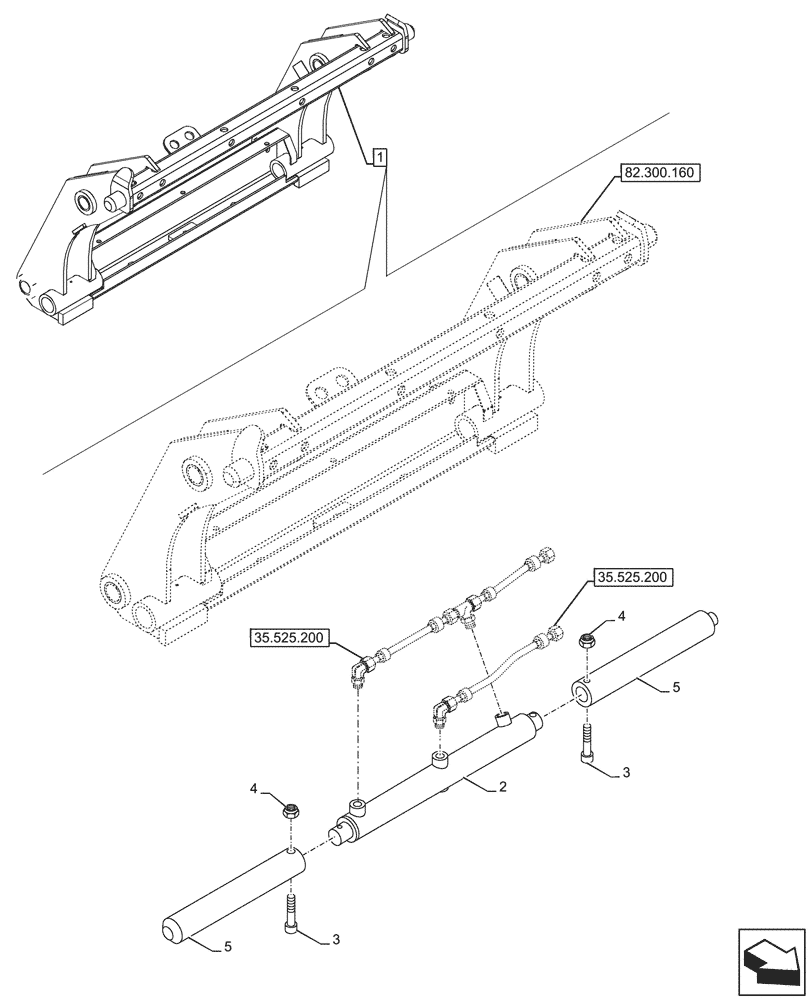 1
82.300.160
35.525.200
35.525.200
4
5
3
2
4
3
5