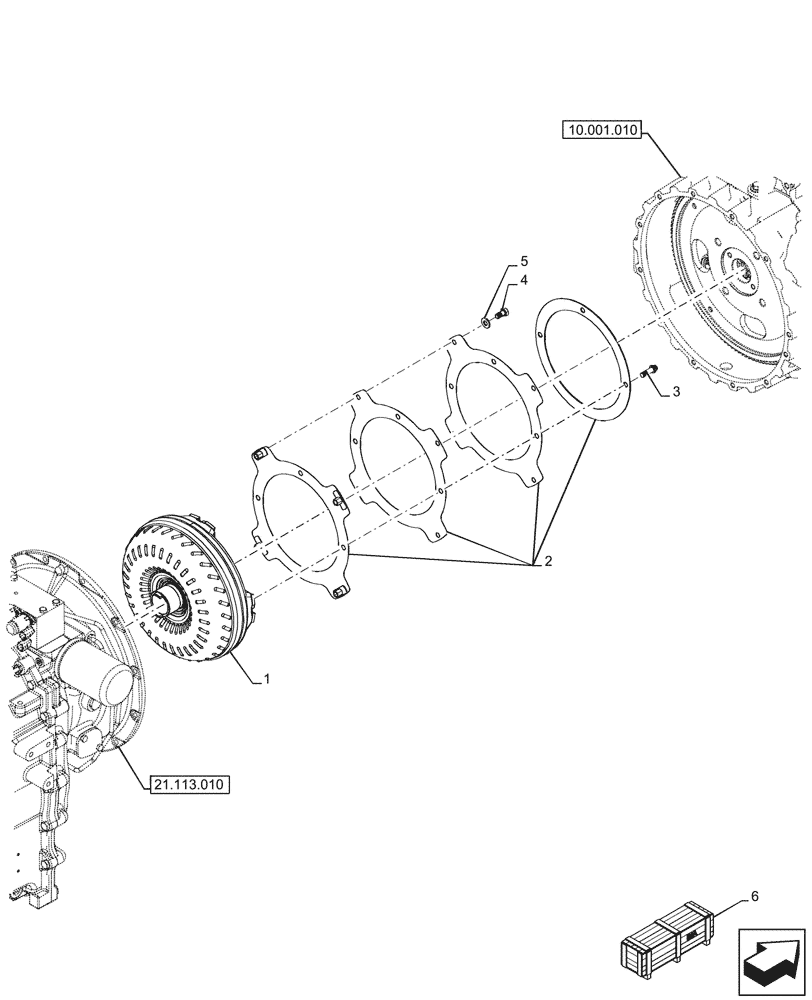 10.001.010

5

4

3

2

1

21.113.010

6