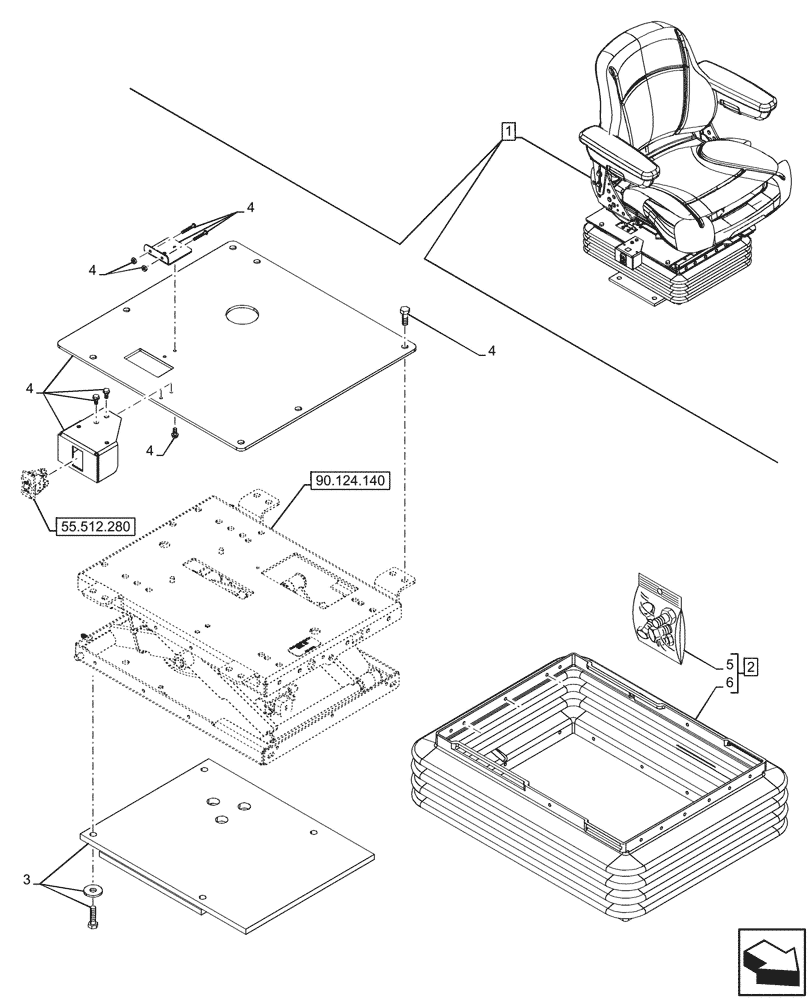 1
4
4
4
4
4
90.124.140
55.512.280
5
6
2
3