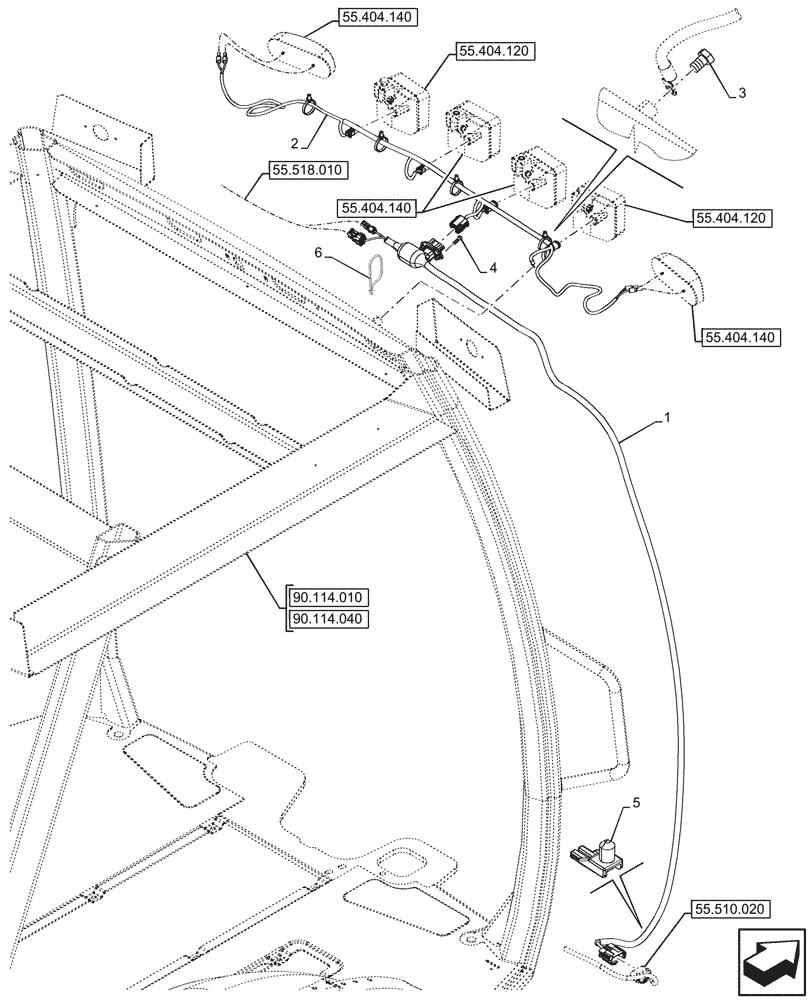 55.404.140

55.404.120

3

2

55.518.010

55.404.140

55.404.120

6

4

55.404.140

1

90.114.010

90.114.040

5

55.510.020