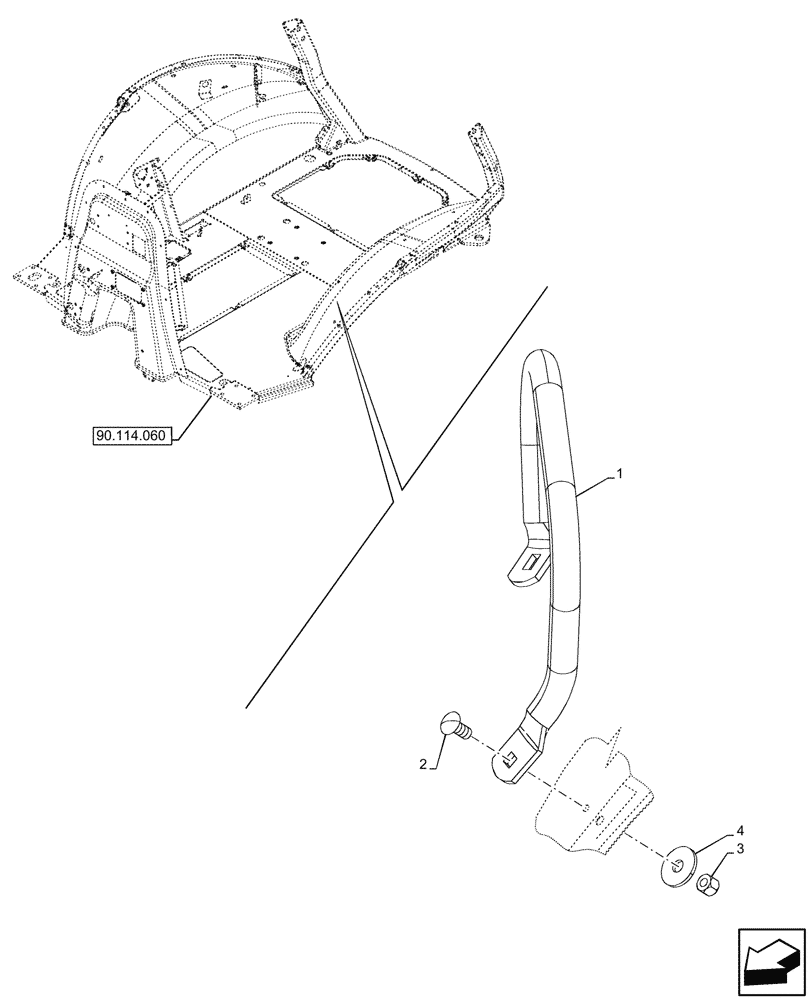 90.114.060

1

2

4

3