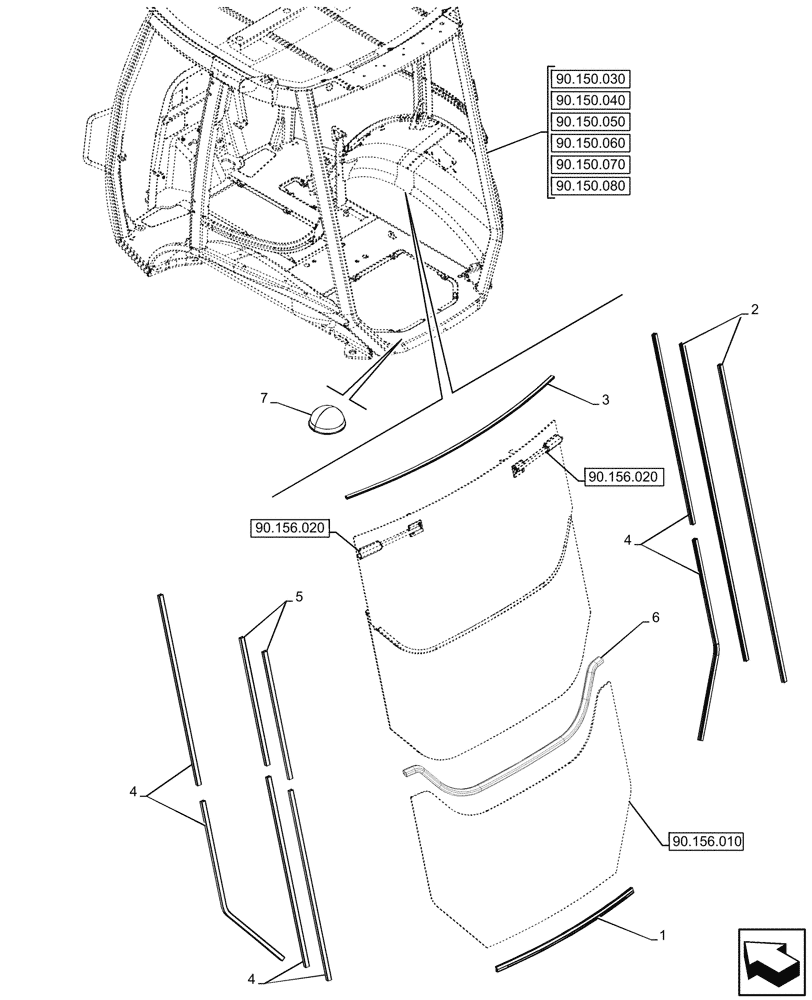 90.150.030
90.150.040
90.150.050
90.150.060
90.150.070
90.150.080

2

7

3

90.156.020

90.156.020

4

5

6

4

90.156.010

1

4