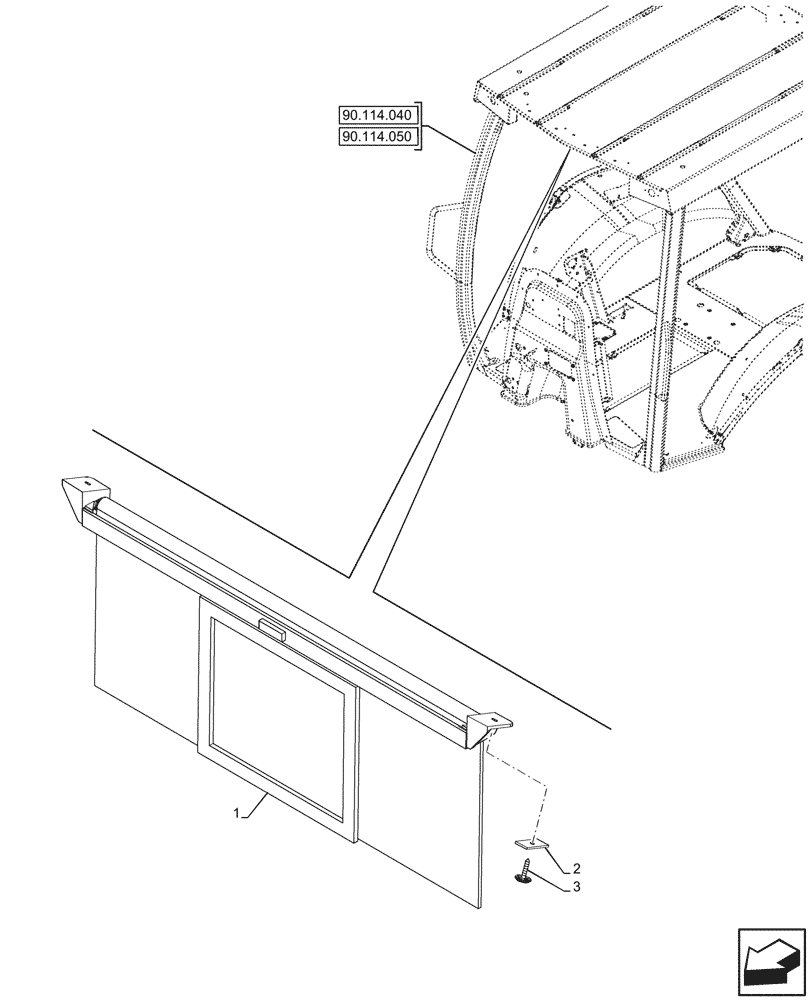 90.114.040
90.114.050

1
2
3