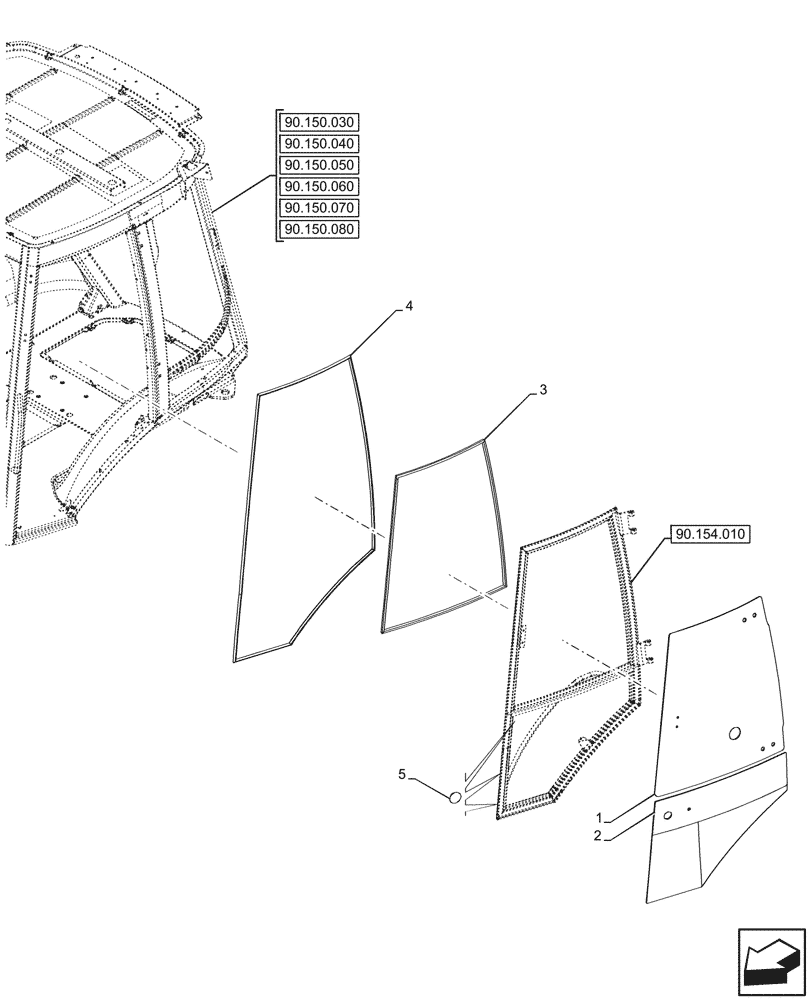 90.150.030
90.150.040
90.150.050
90.150.060
90.150.070
90.150.080

4

3

90.154.010

5

1

2