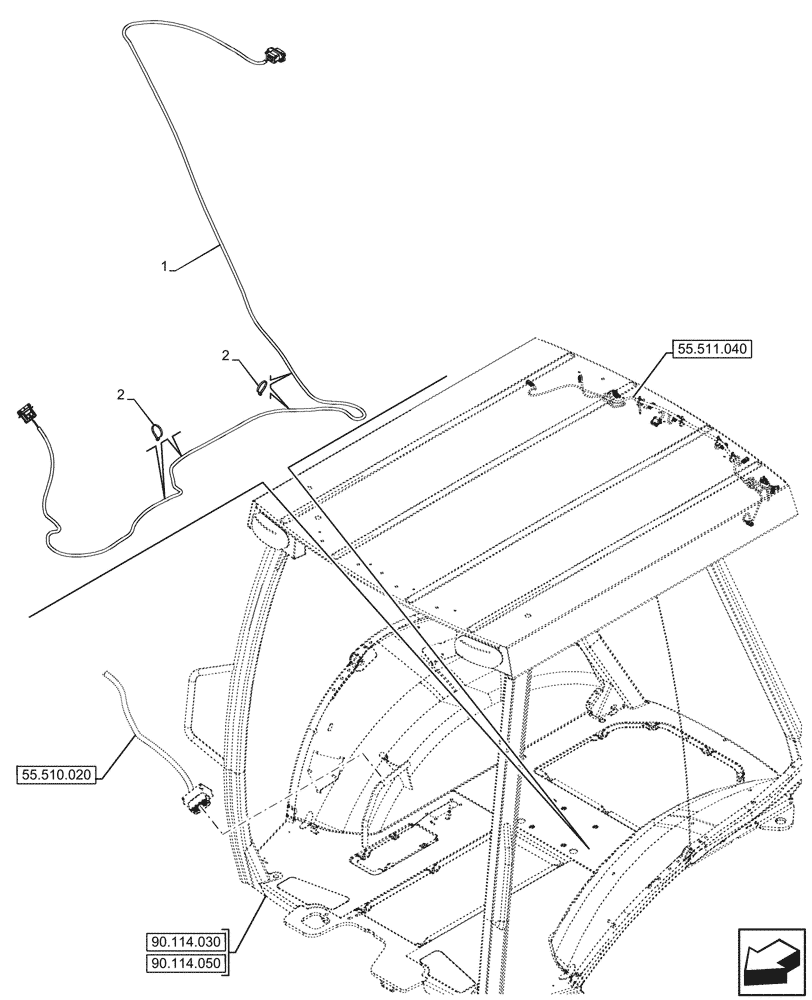 1
2
2
55.511.040
55.510.020
90.114.030
90.114.050