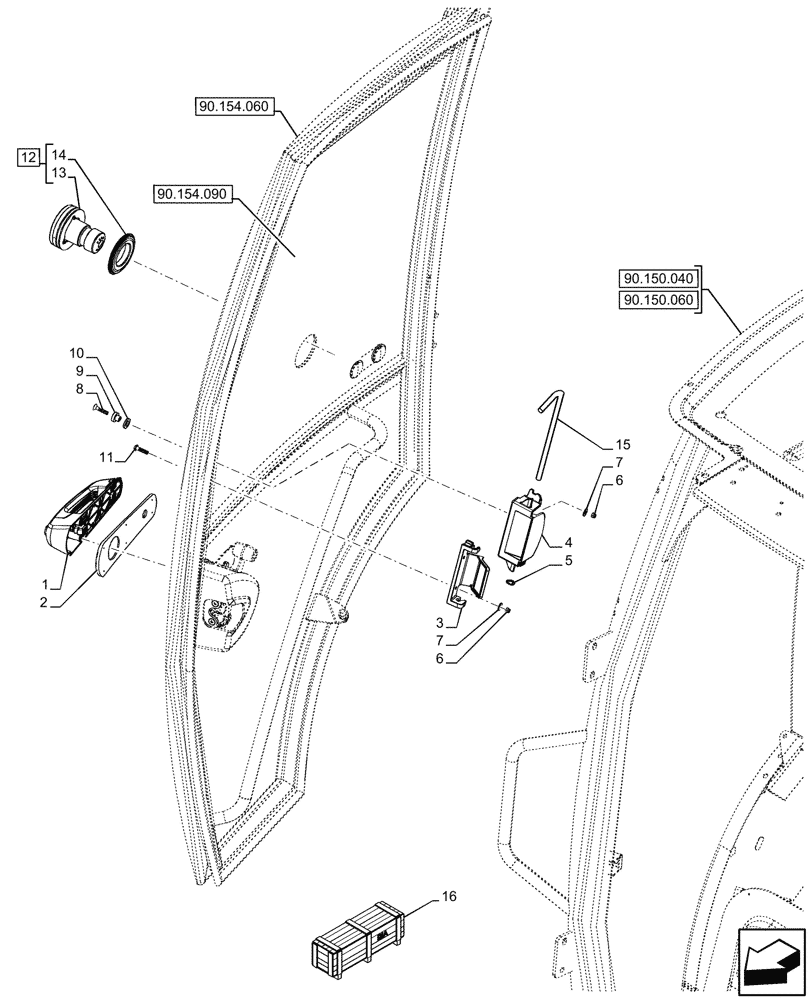 90.154.060
12
14
13
90.154.090
90.150.040
90.150.060
10
9
8
11
15
7
6
4
5
1
2
3
7
6
16