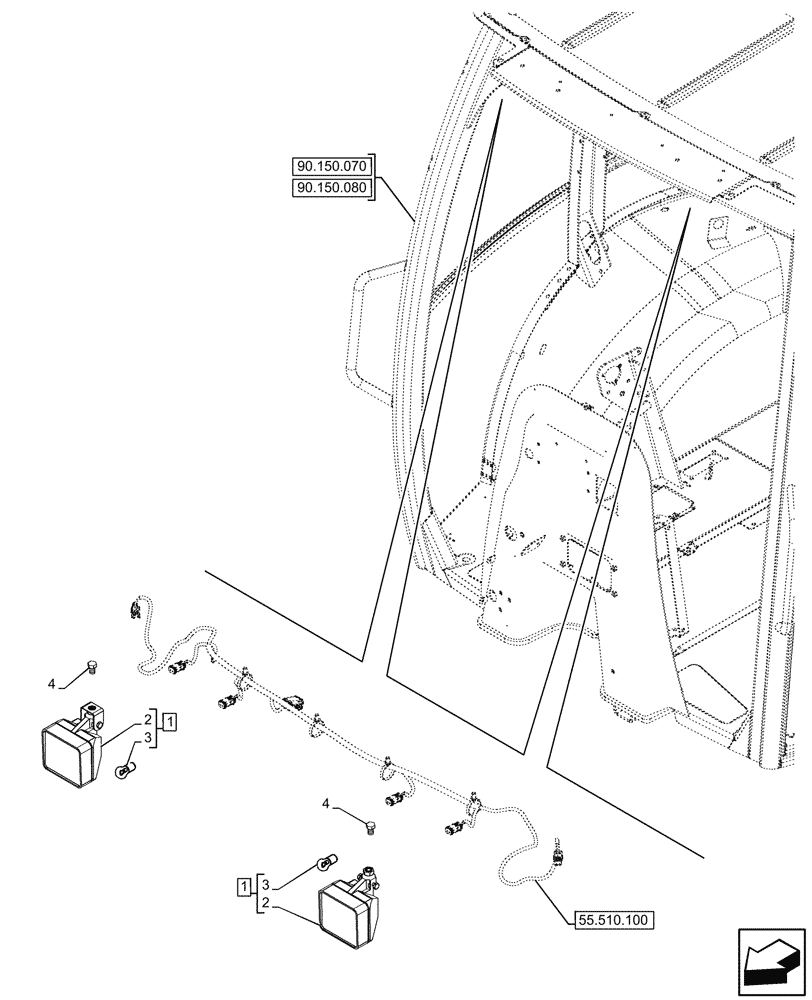 90.150.070
90.150.080

4
2
3
1

4
1
3
2

55.510.100