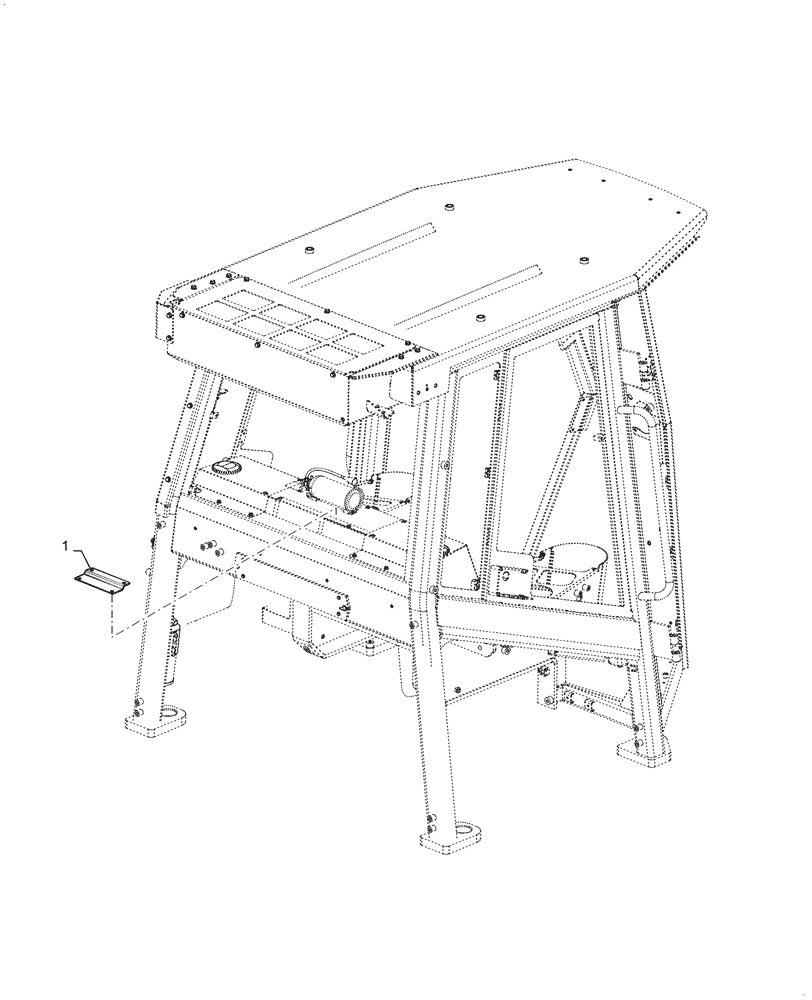 1