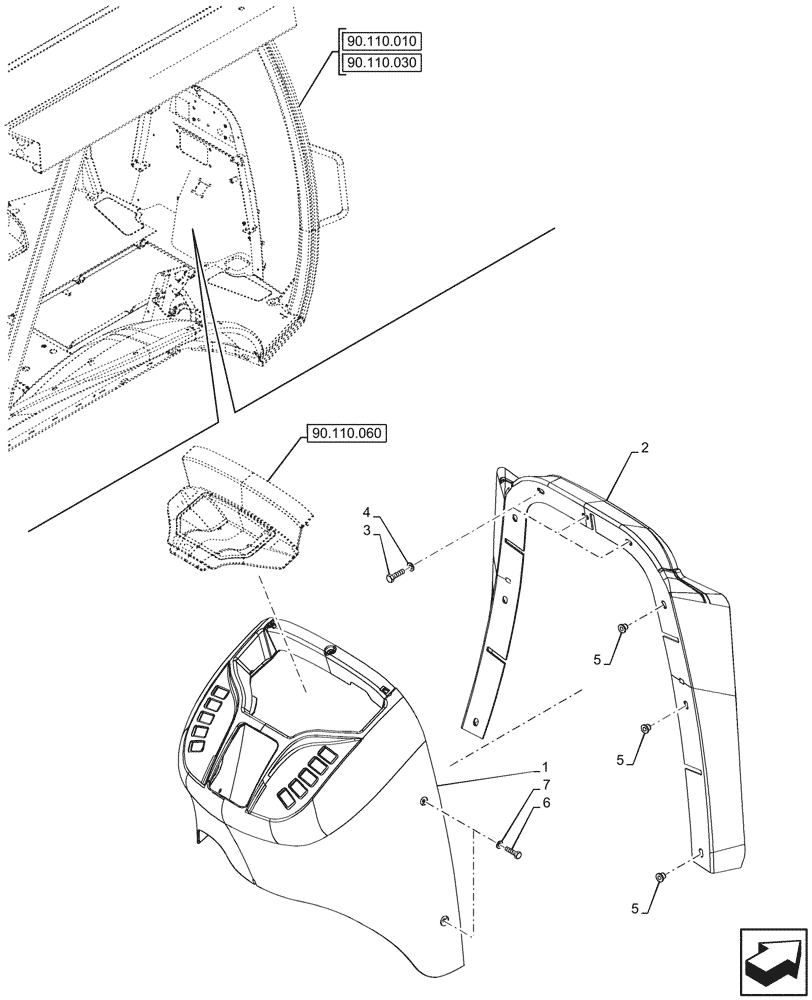 90.110.010
90.110.030
90.110.060
2
4
3
5
5
1
7
6
5