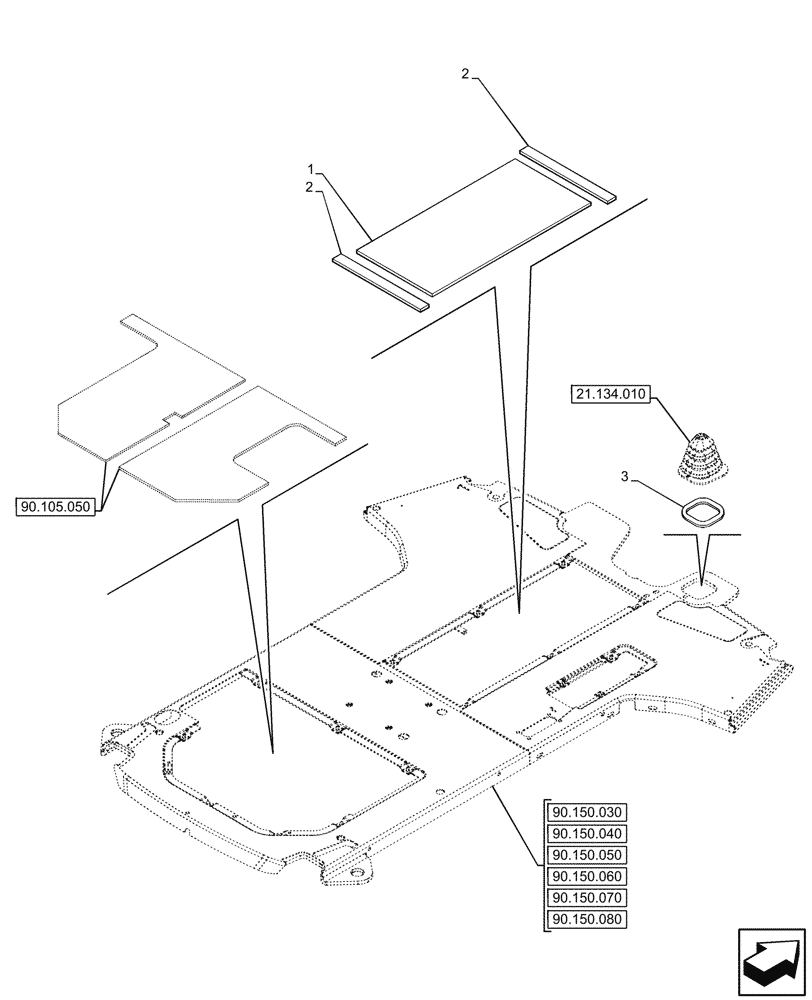 2
1
2
21.134.010
3
90.105.050
90.150.030
90.150.040
90.150.050
90.150.060
90.150.070
90.150.080