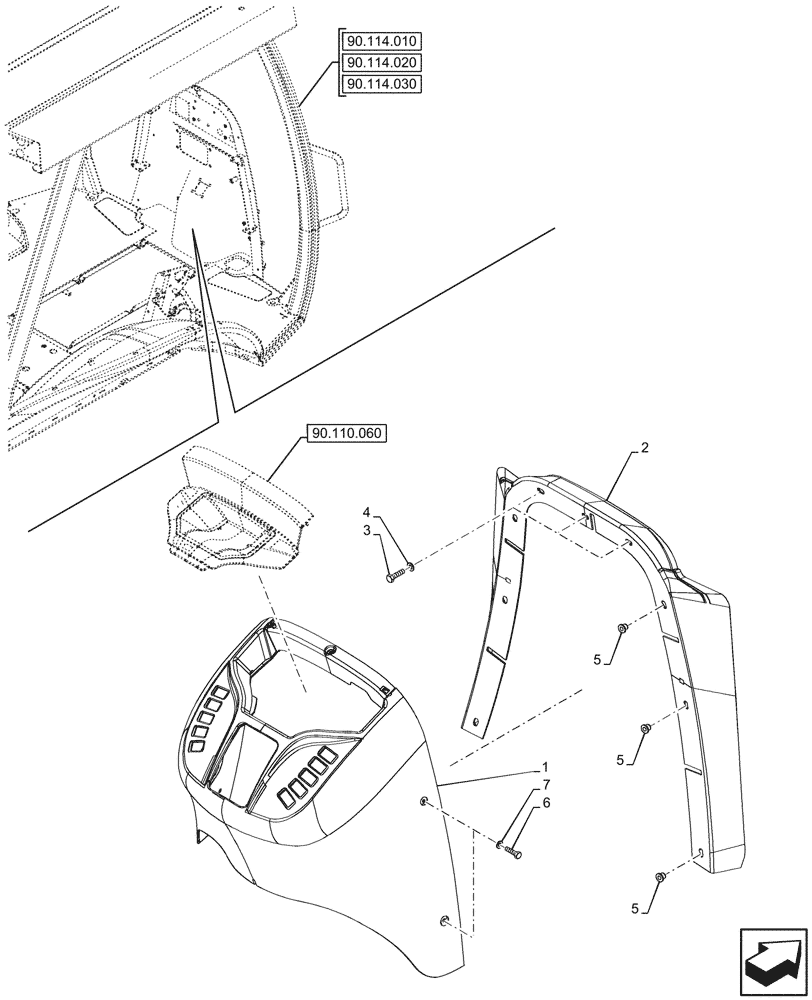 90.114.010
90.114.020
90.114.030
90.110.060
2
4
3
5
5
1
7
6
5