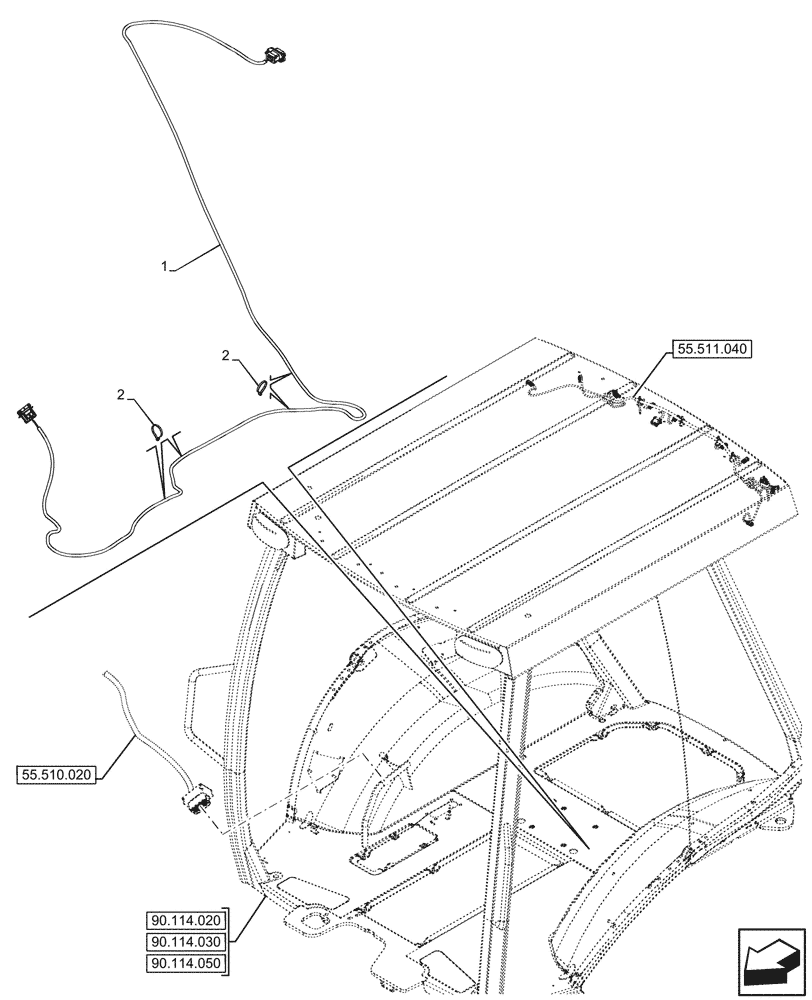 1
2
2
55.511.040
55.510.020
90.114.020
90.114.030
90.114.050