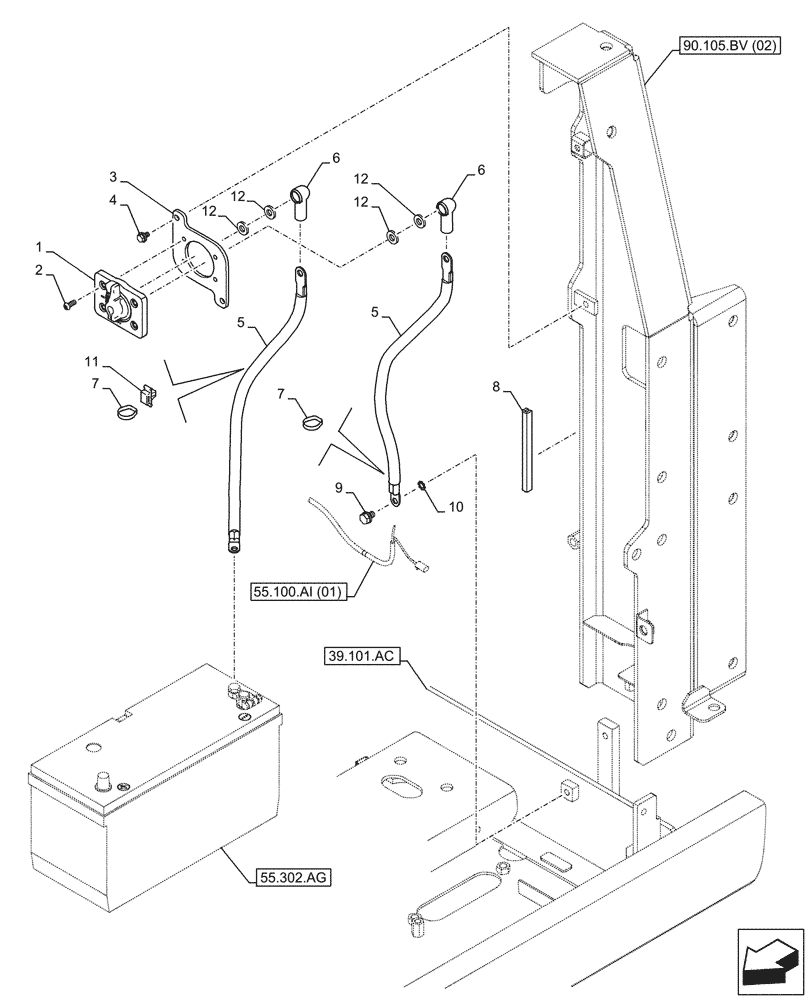 90.105.BV (02)
3
4
1
2
12
12
6
12
12
6
5
5
11
7
7
8
9
10
55.100.AI (01)
39.101.AC
55.302.AG