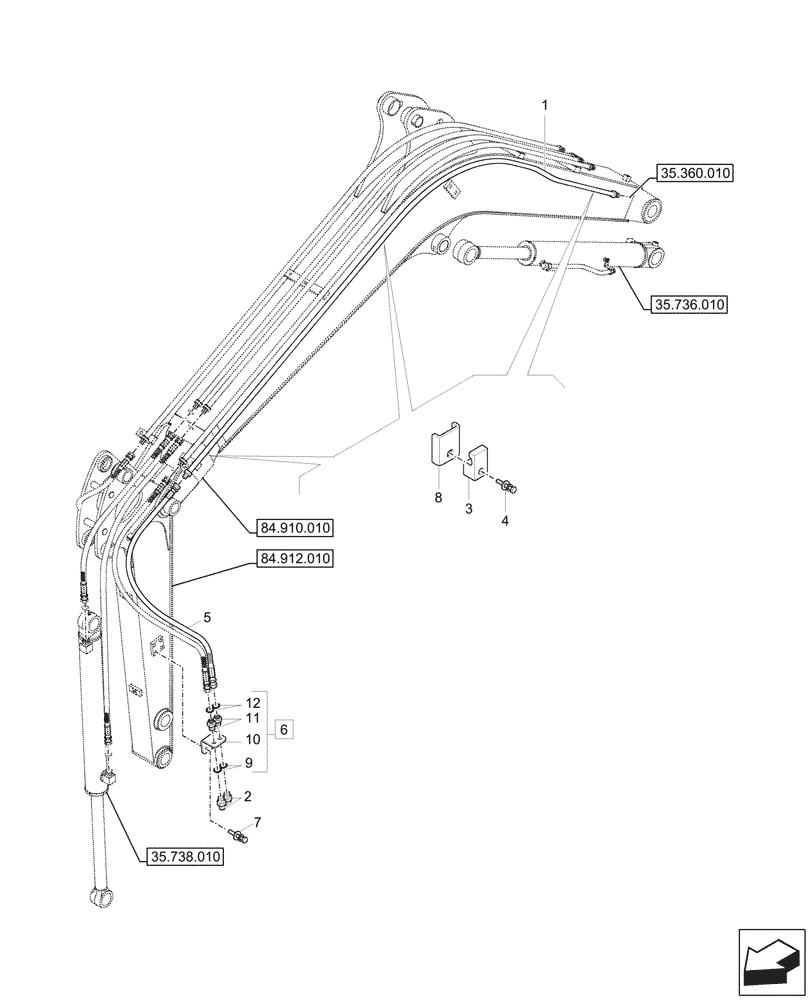 1
35.360.010
35.736.010
8
3
4
84.910.010
84.912.010
5
12
11
10
6
9
2
7
35.738.010