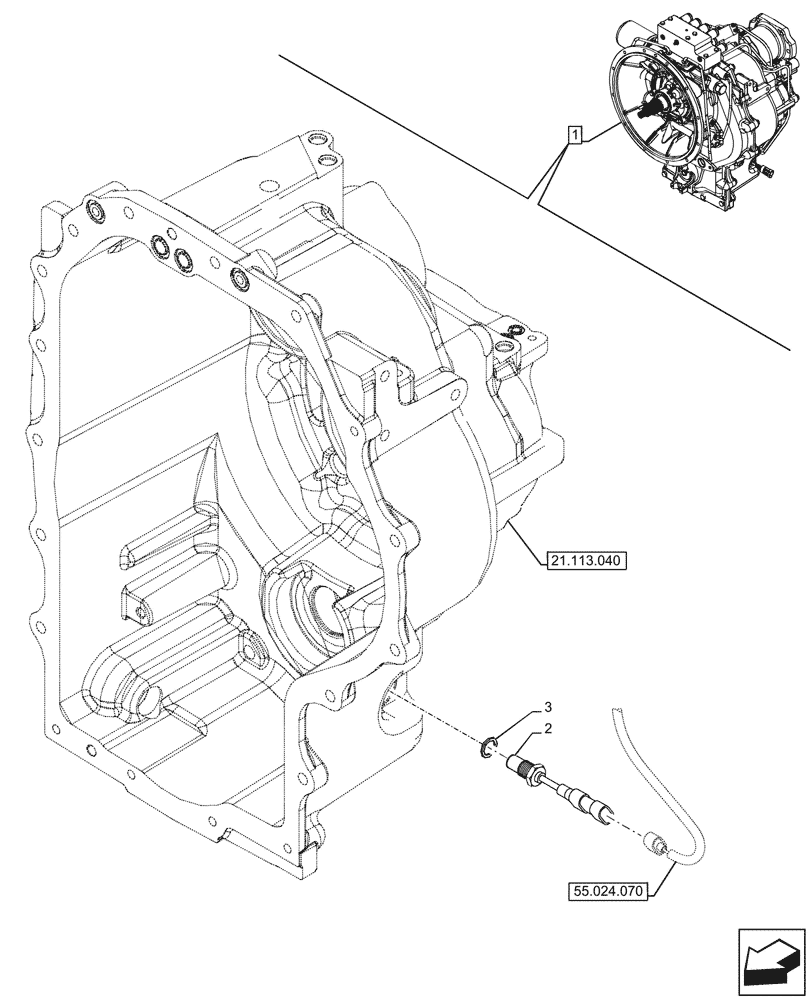 1

21.113.040

3

2

55.024.070