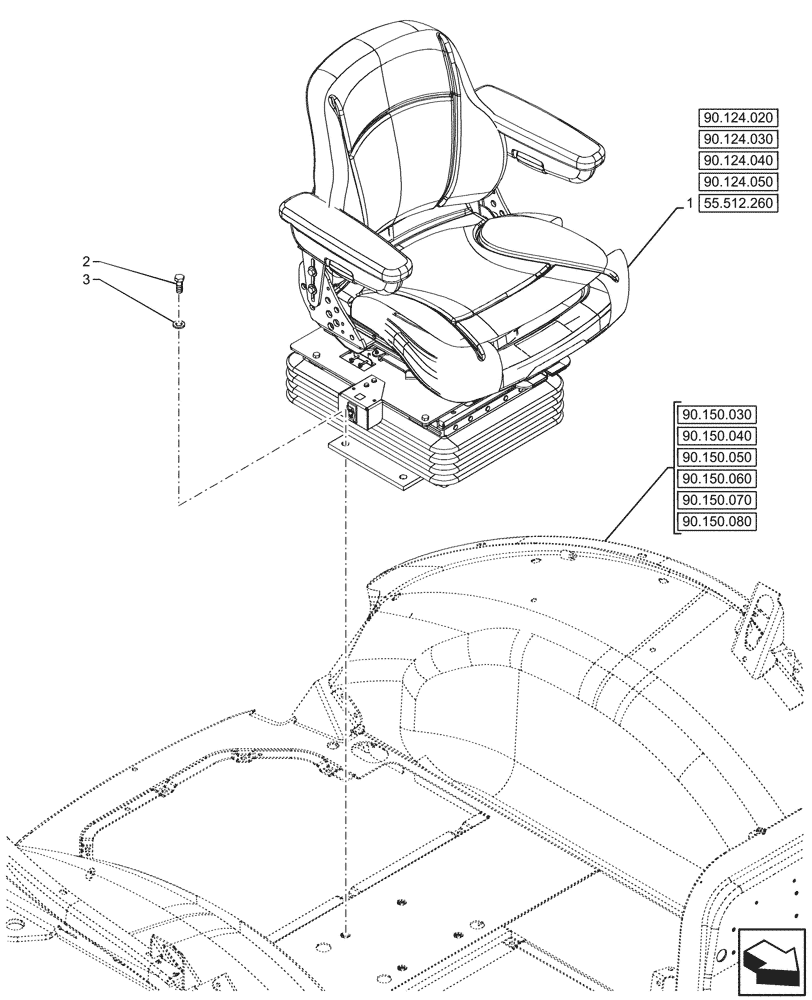 90.124.020
90.124.030
90.124.040
90.124.050
1 55.512.260

2
3

90.150.030
90.150.040
90.150.050
90.150.060
90.150.070
90.150.080