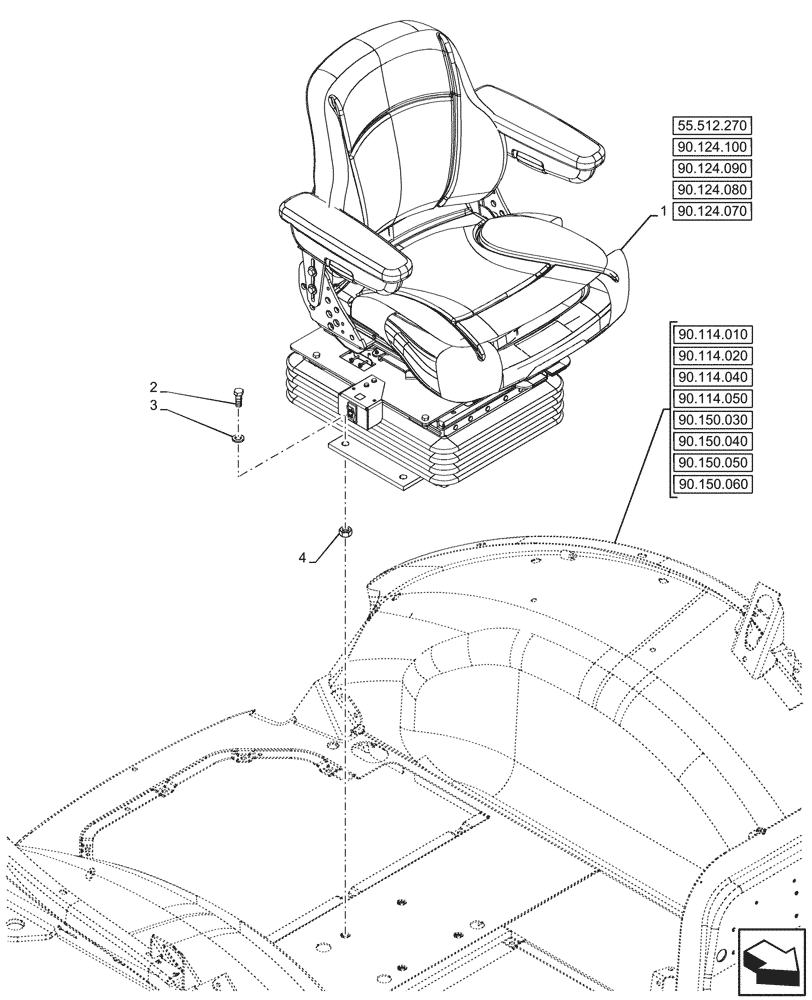 55.512.270
90.124.100
90.124.090
90.124.080
1
90.124.070

90.114.010
90.114.020
90.114.040
90.114.050
90.150.030
90.150.040
90.150.050
90.150.060

2
3
4