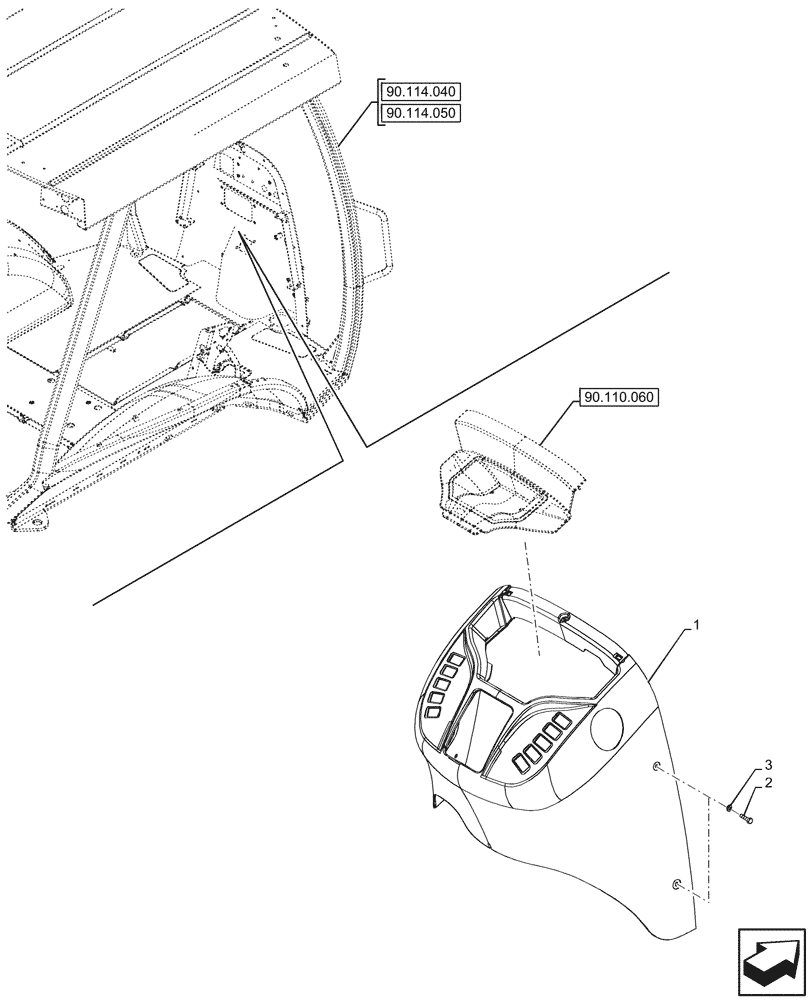 90.114.040
90.114.050
90.110.060
1
3
2