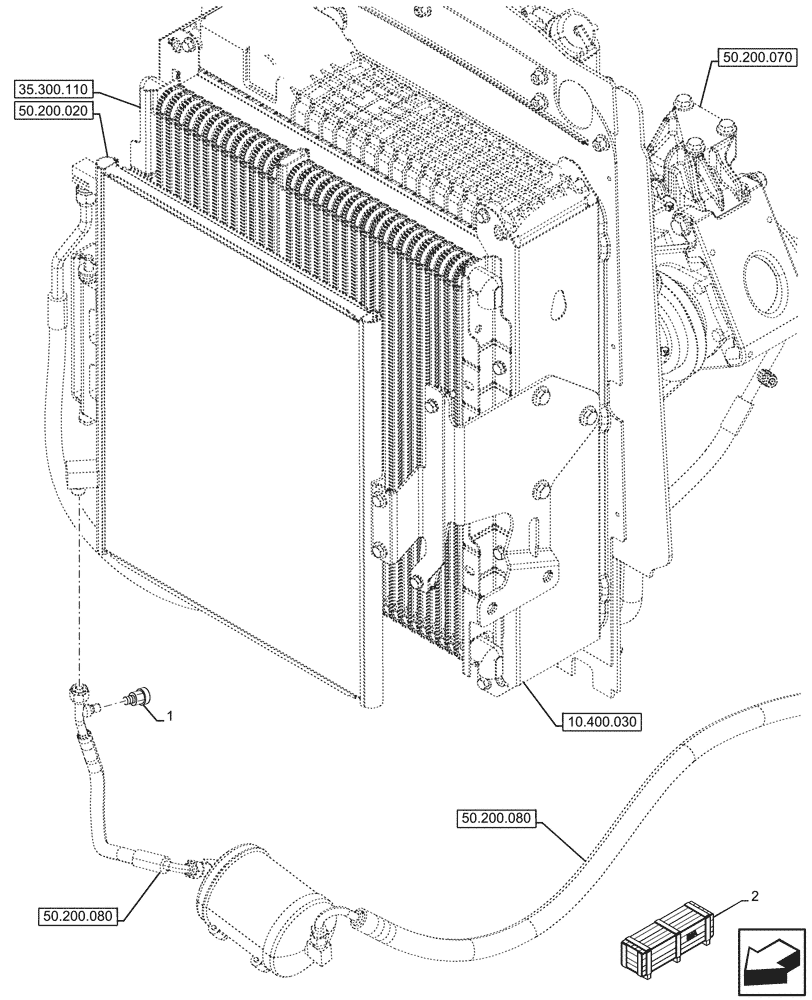 35.300.110
50.200.020
50.200.070
1
10.400.030
50.200.080
50.200.080
2