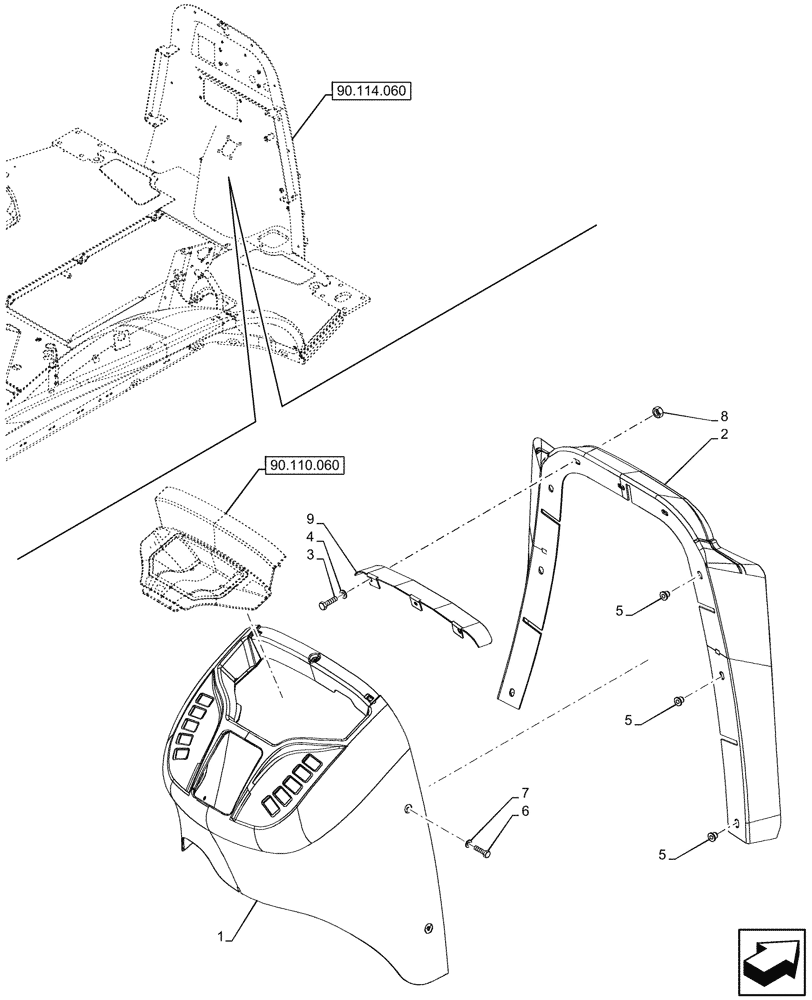 90.114.060

8
2

90.110.060

9
4
3

5

5

7
6

5

1