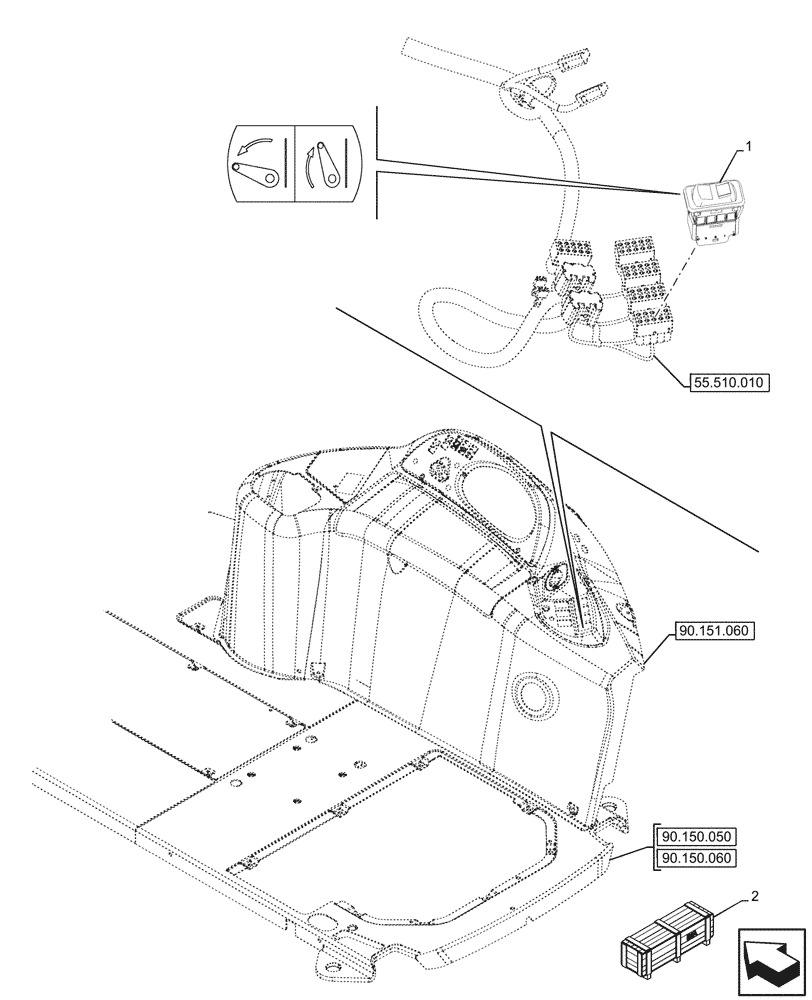 1

55.510.010

90.151.060

90.150.050
90.150.060

2