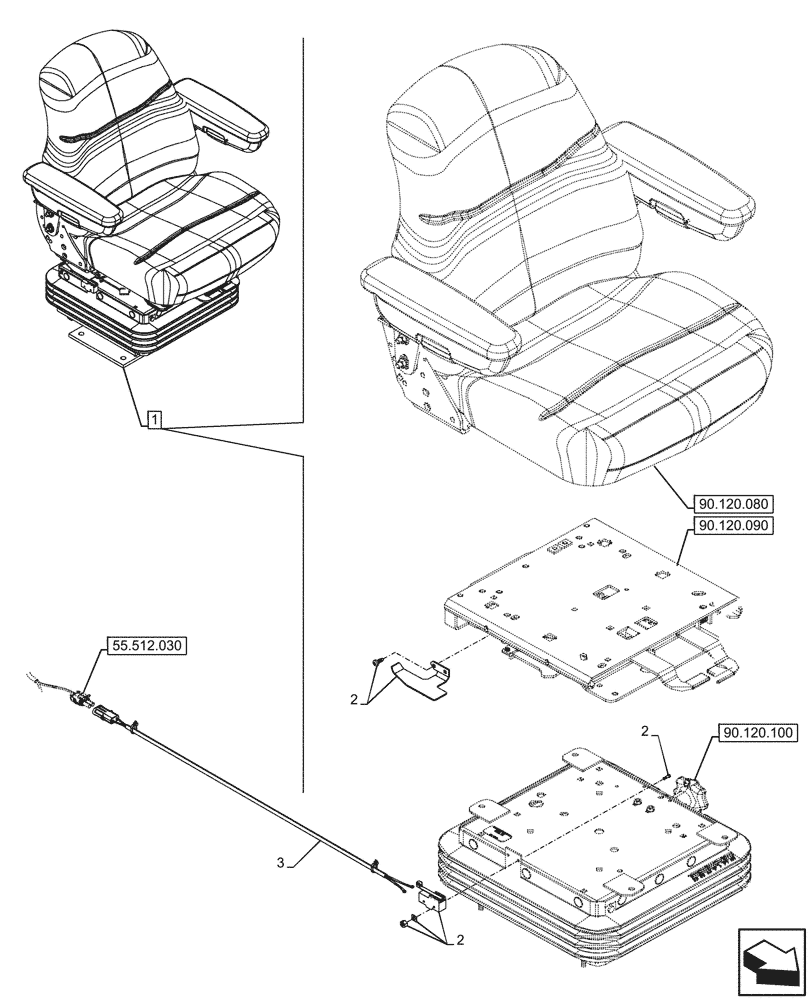 1

90.120.080
90.120.090

55.512.030

2

2
90.120.100

3

2