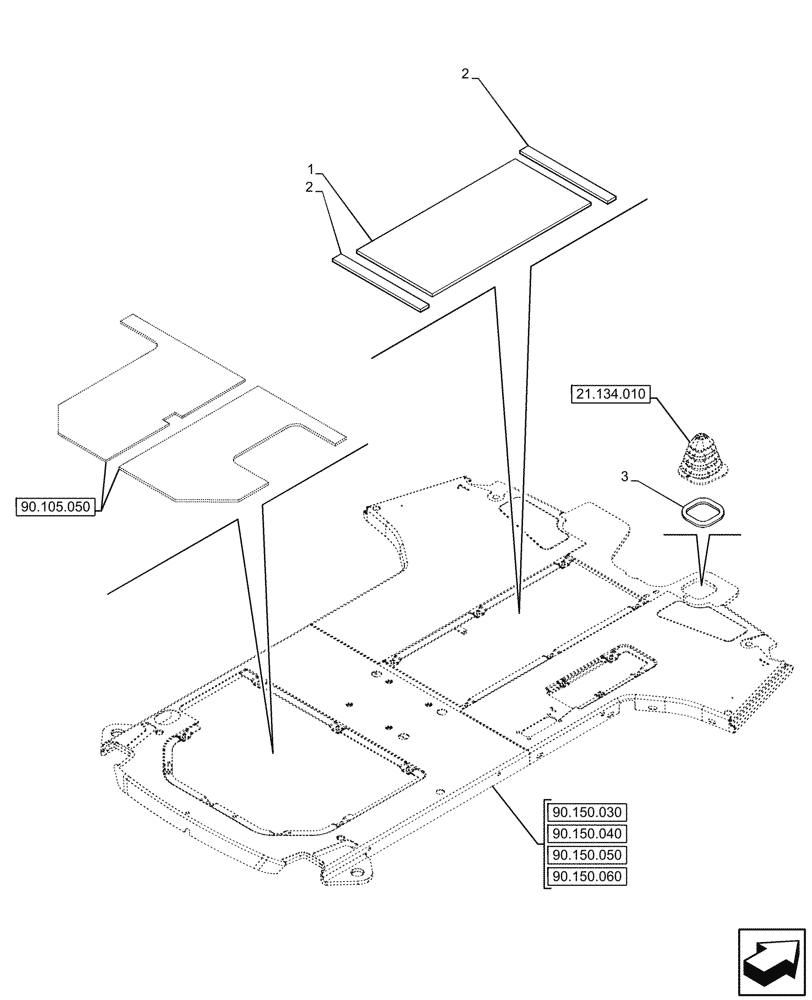 2
1
2
21.134.010
3
90.105.050
90.150.030
90.150.040
90.150.050
90.150.060