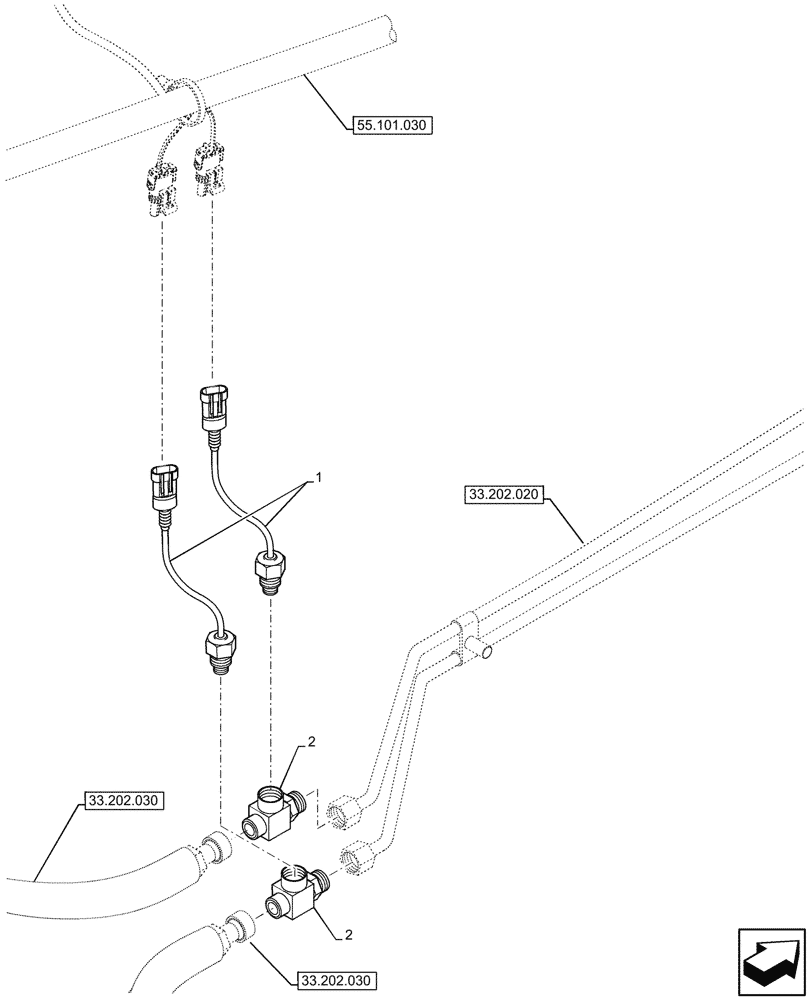 55.101.030

1

33.202.020

2

33.202.030

2

33.202.030