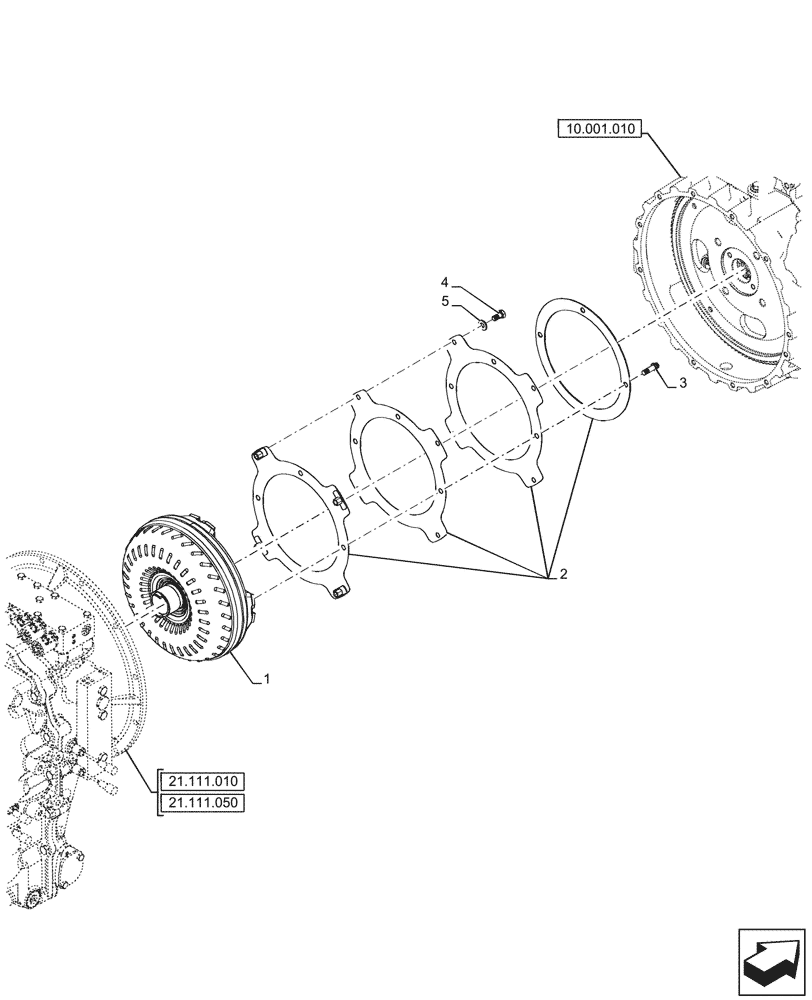 10.001.010

4

5

3

2

1

21.111.010

21.111.050