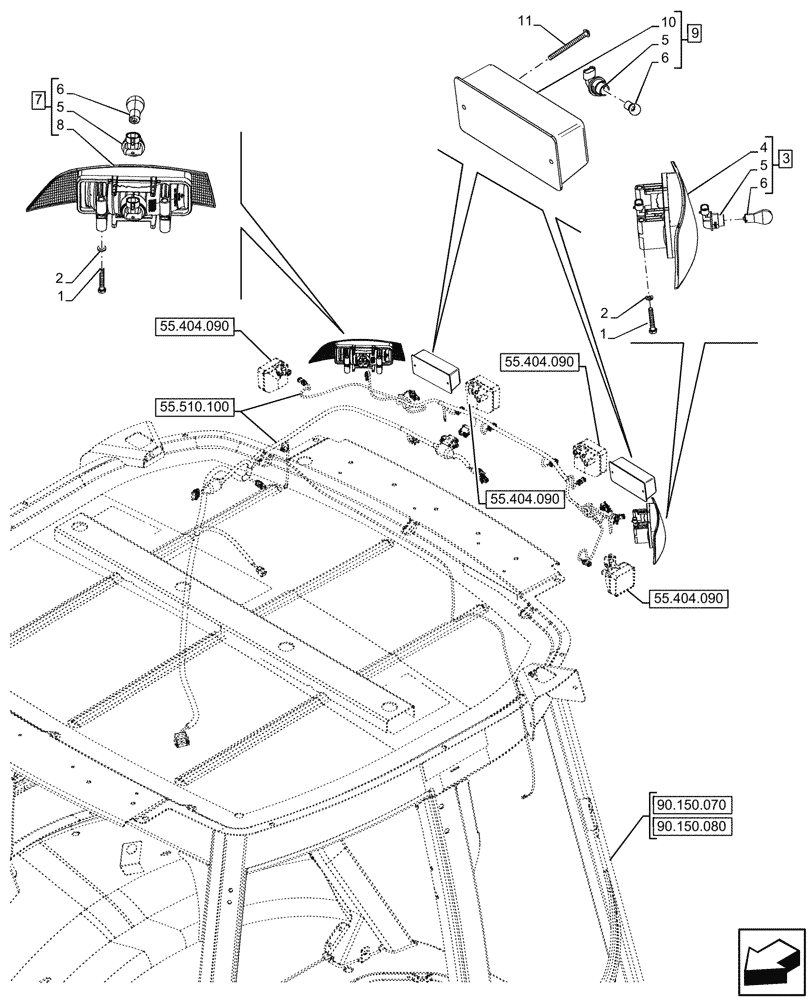 11
10
5
6
9

7
6
5
8

4
5
6
3

2
1

2
1

55.404.090
55.510.100
55.404.090
55.404.090
55.404.090

90.150.070
90.150.080